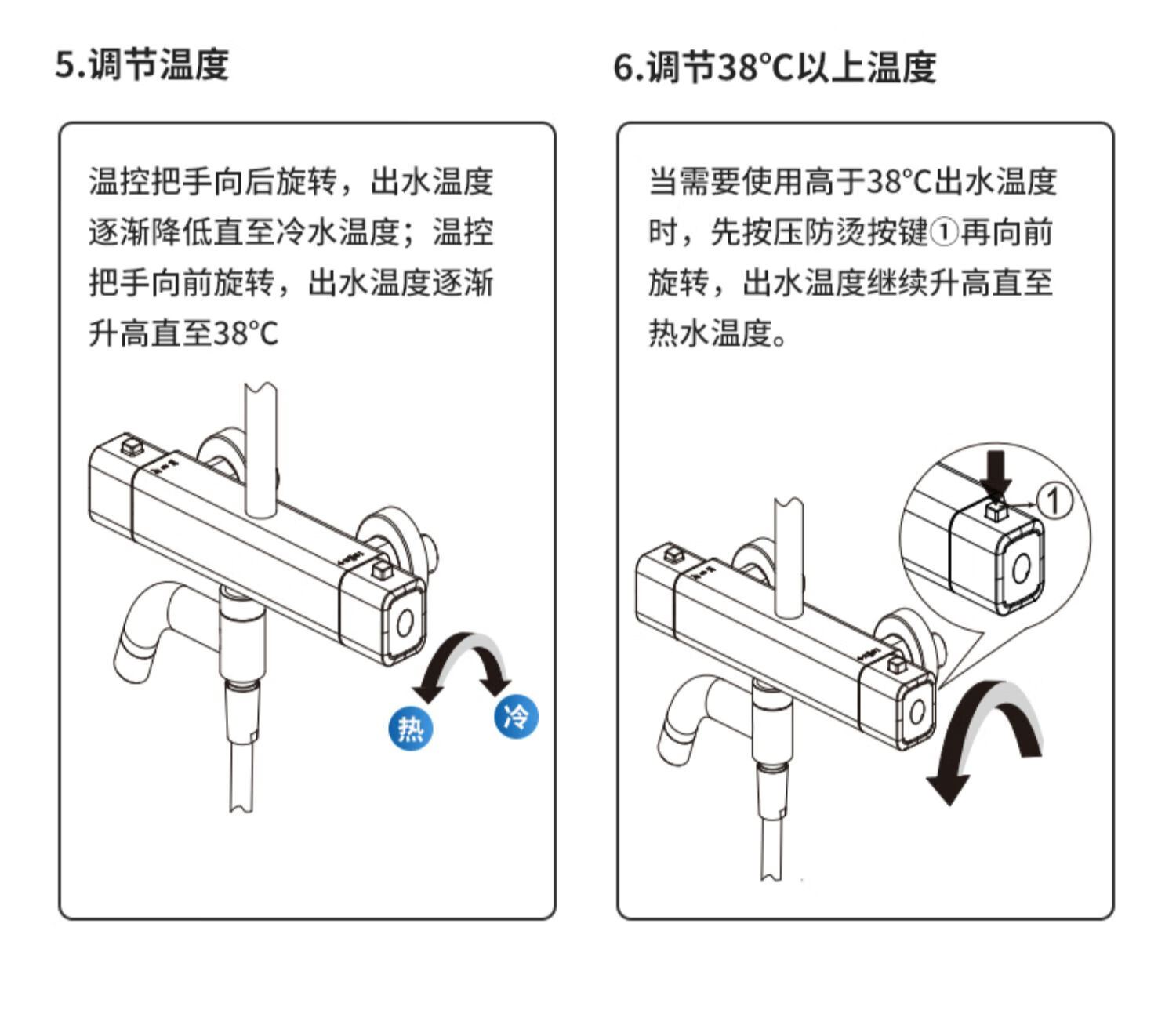 5.调节温度

温控把手向后旋转，出水温度逐渐降低直至冷水温度；温控把手向前旋转，出水温度逐渐升高直至38°C

热

冷

6.调节38°C以上温度

当需要使用高于38°C出水温度时，先按压防烫按键①再向前旋转，出水温度继续升高直至热水温度。

①