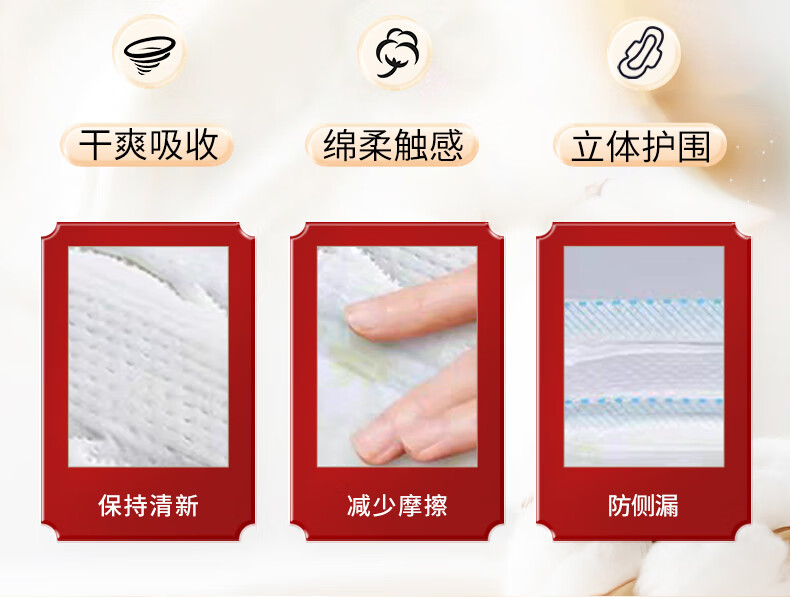 干爽吸收

绵柔触感

立体护围

保持清新

减少摩擦

防侧漏