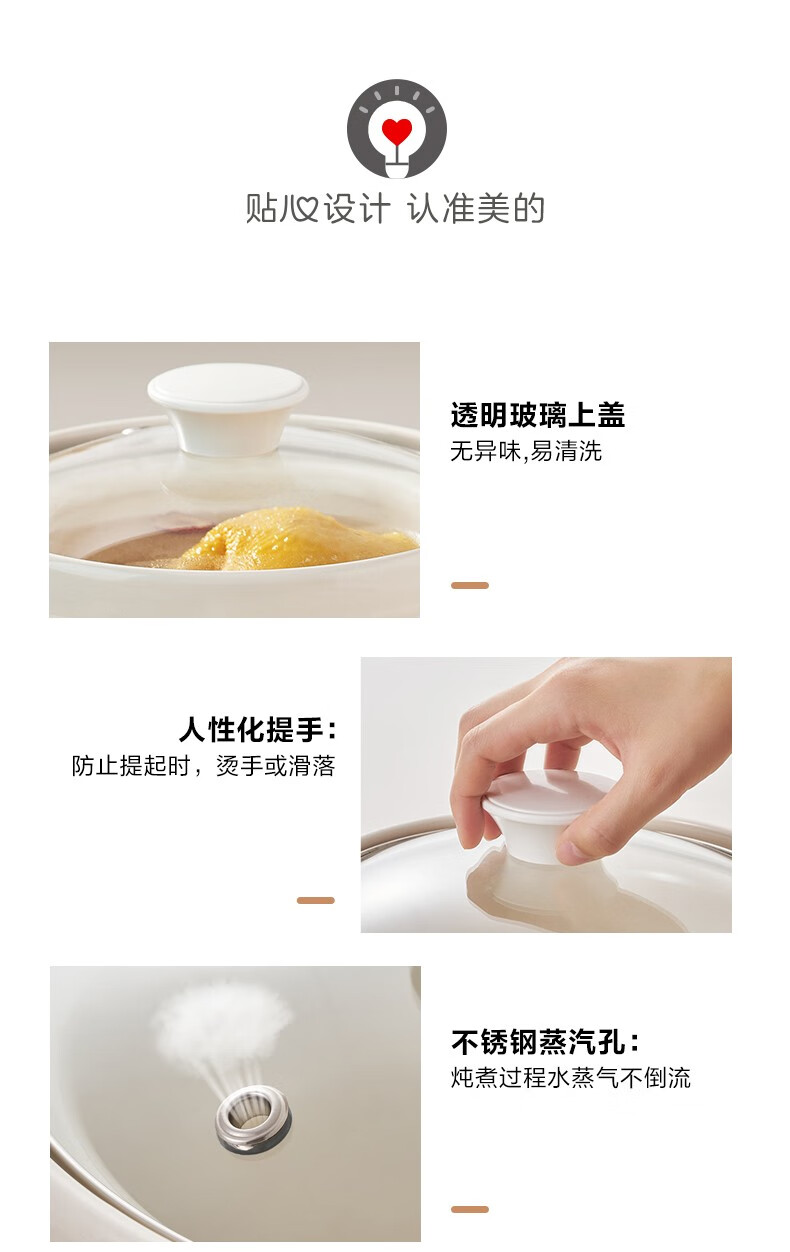 贴心设计 认准美的

透明玻璃上盖
无异味,易清洗

人性化提手:
防止提起时，烫手或滑落

不锈钢蒸汽孔:
炖煮过程水蒸气不倒流