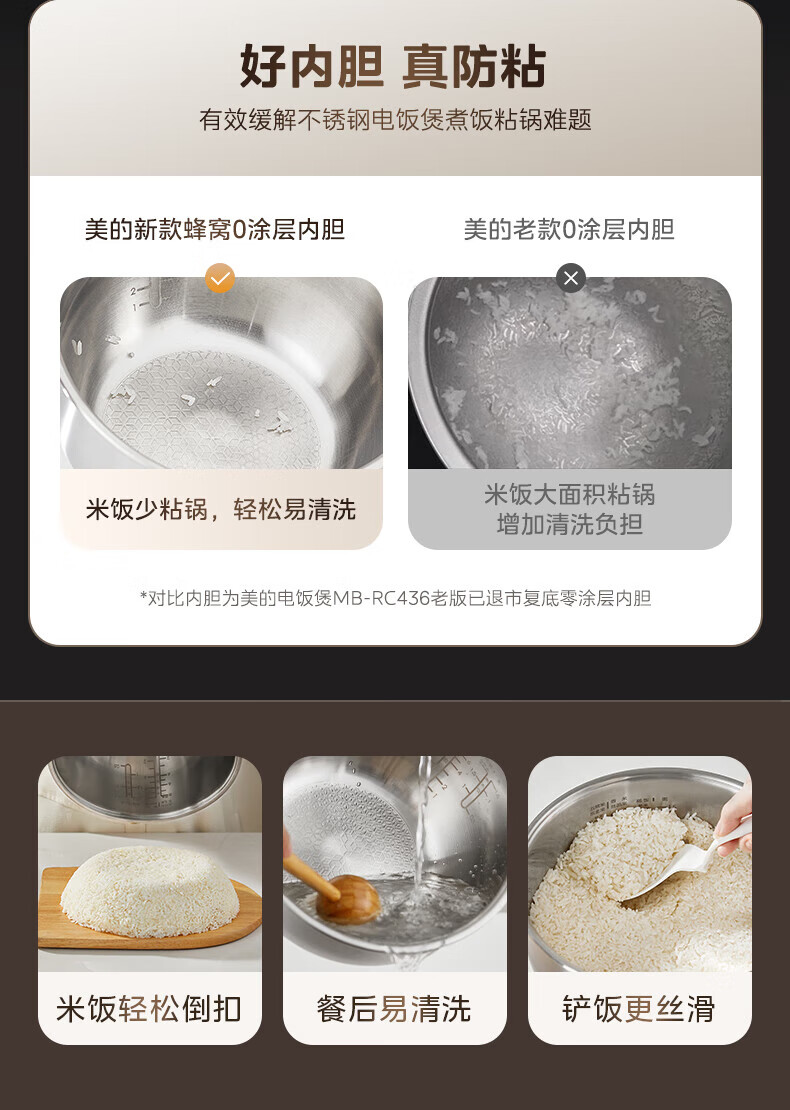 好内胆 真防粘
有效缓解不锈钢电饭煲煮饭粘锅难题

美的新款蜂窝0涂层内胆

米饭少粘锅，轻松易清洗

美的老款0涂层内胆

米饭大面积粘锅
增加清洗负担

*对比内胆为美的电饭煲MB-RC436老版已退市复底零涂层内胆

米饭轻松倒扣

餐后易清洗

铲饭更丝滑