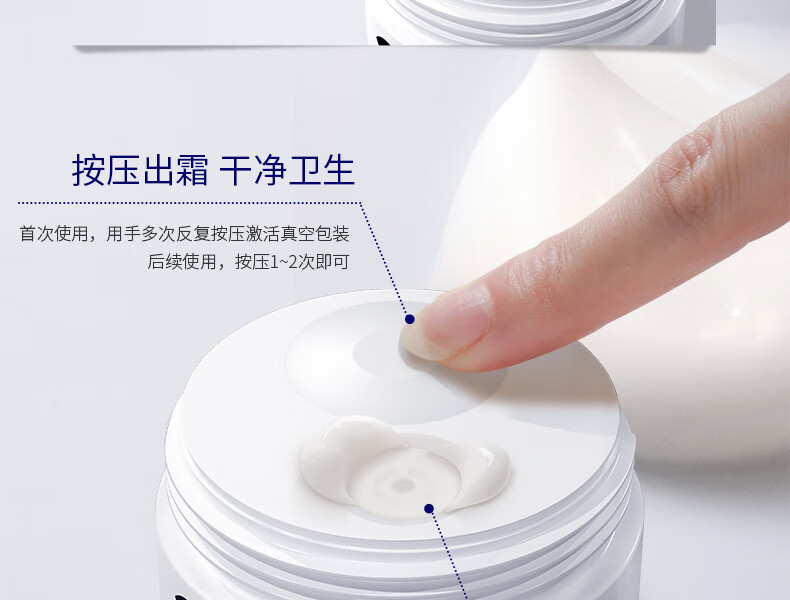 按压出霜 干净卫生

首次使用，用手多次反复按压激活真空包装
后续使用，按压1~2次即可