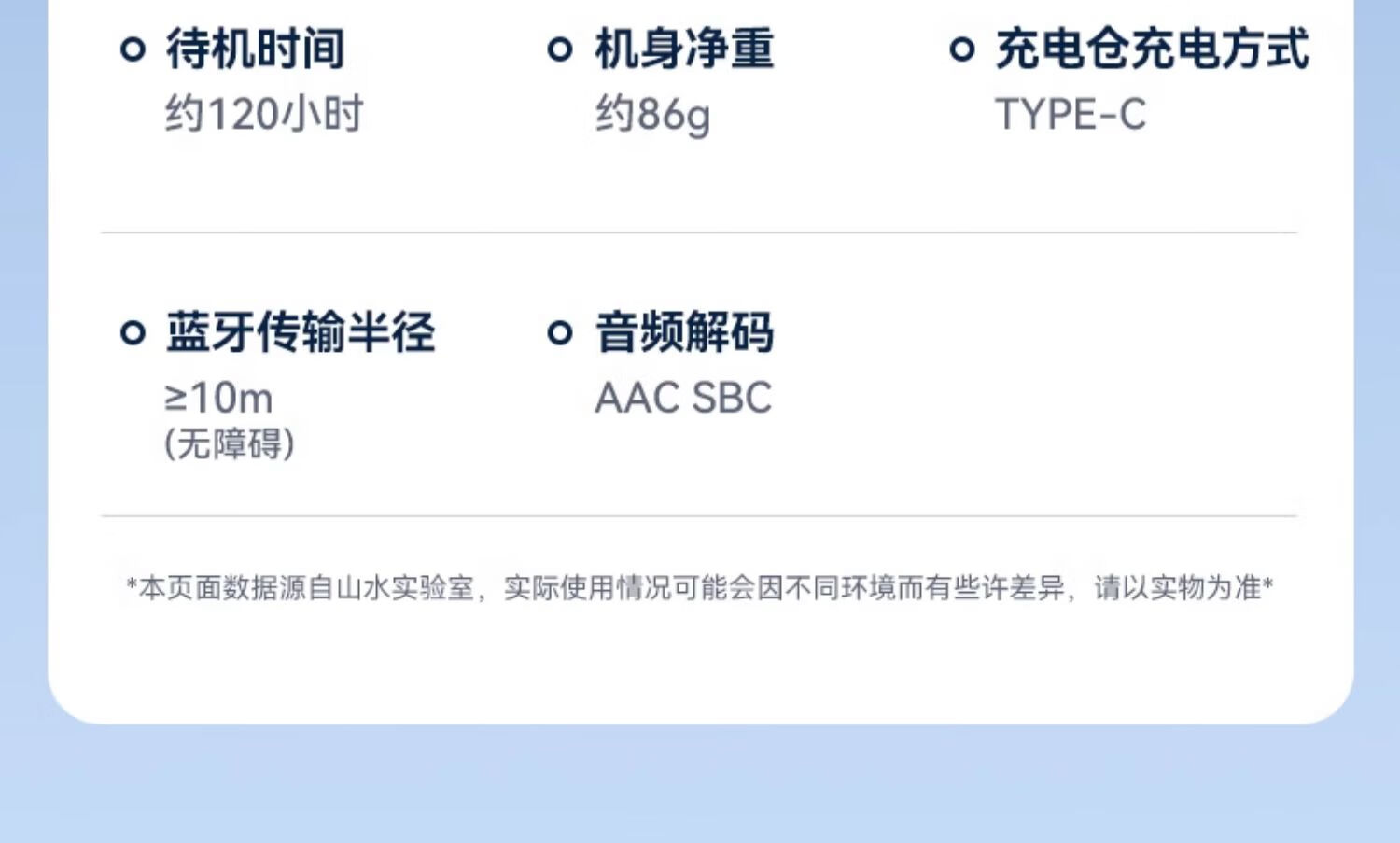 待机时间
约120小时

机身净重
约86g

充电仓充电方式
TYPE-C

蓝牙传输半径
≥10m
(无障碍)

音频解码
AAC SBC

*本页面数据源自山水实验室，实际使用情况可能会因不同环境而有些许差异，请以实物为准*