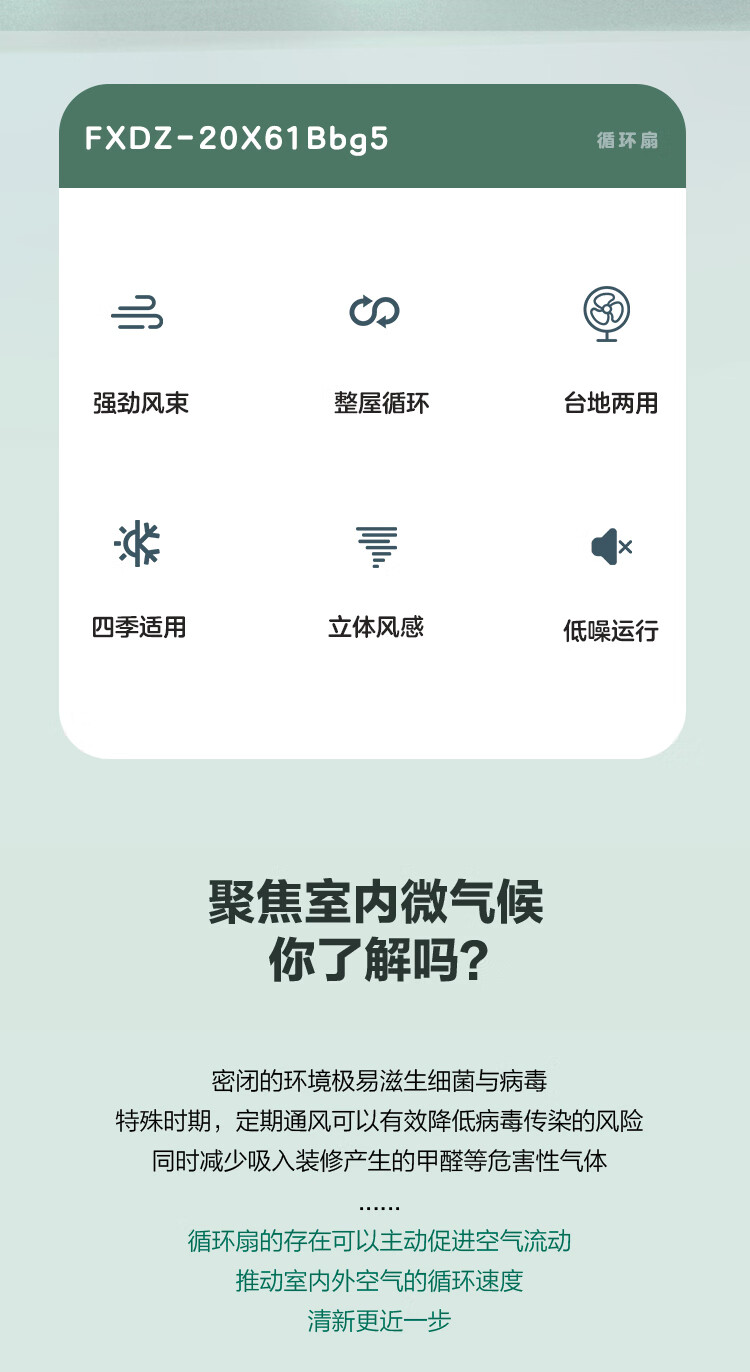 FXDZ-20X61Bbg5

循环扇

强劲风束

整屋循环

台地两用

四季适用

立体风感

低噪运行

聚焦室内微气候
你了解吗?

密闭的环境极易滋生细菌与病毒
特殊时期，定期通风可以有效降低病毒传染的风险
同时减少吸入装修产生的甲醛等危害性气体
......
循环扇的存在可以主动促进空气流动
推动室内外空气的循环速度
清新更近一步