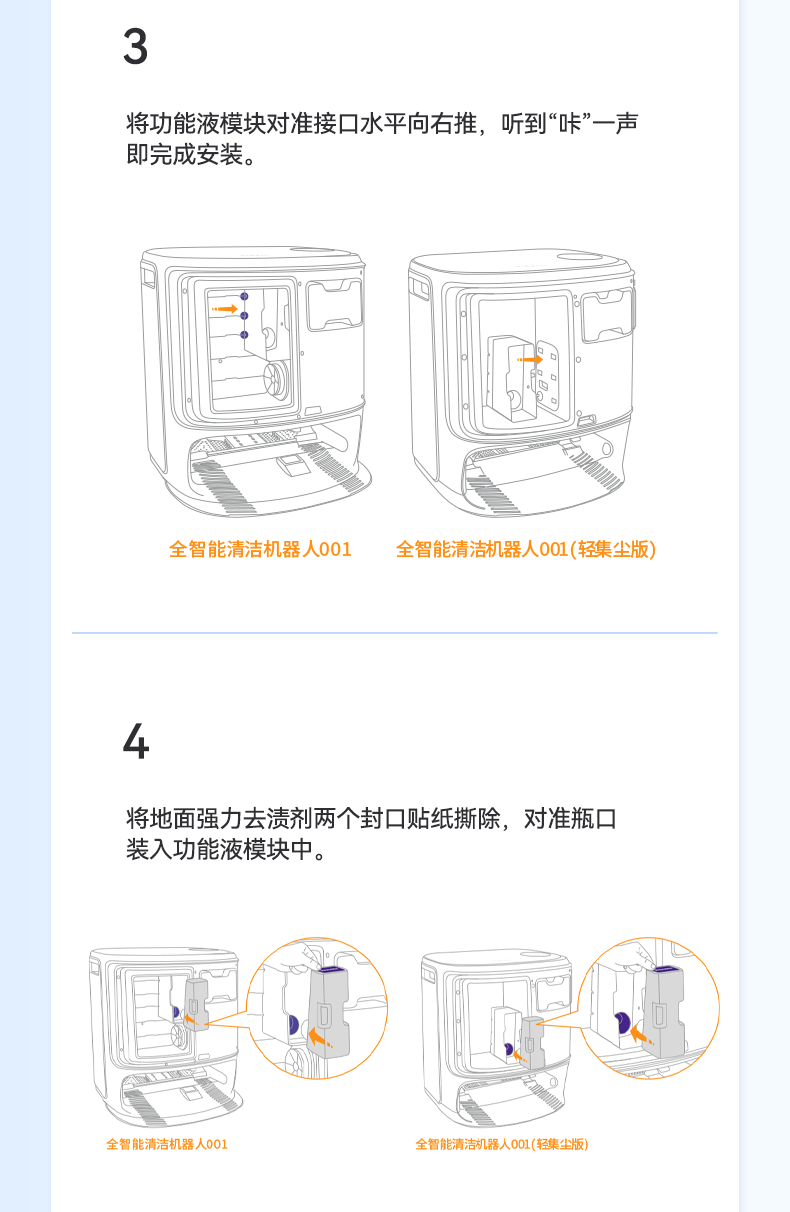 3

将功能液模块对准接口水平向右推，听到“咔”一声即完成安装。

全智能清洁机器人001

全智能清洁机器人001(轻集尘版)

4

将地面强力去渍剂两个封口贴纸撕除，对准瓶口装入功能液模块中。

全智能清洁机器人001

全智能清洁机器人001(轻集尘版)