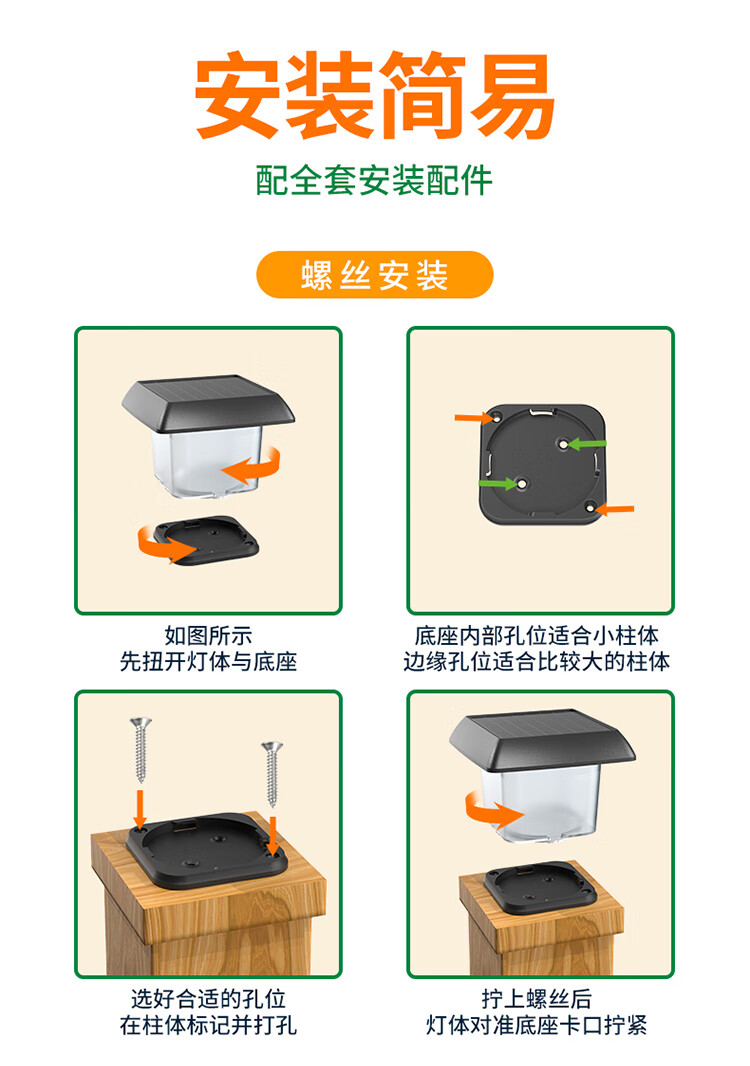 安装简易

配全套安装配件

螺丝安装

如图所示
先扭开灯体与底座

底座内部孔位适合小柱体
边缘孔位适合比较大的柱体

选好合适的孔位
在柱体标记并打孔

拧上螺丝后
灯体对准底座卡口拧紧