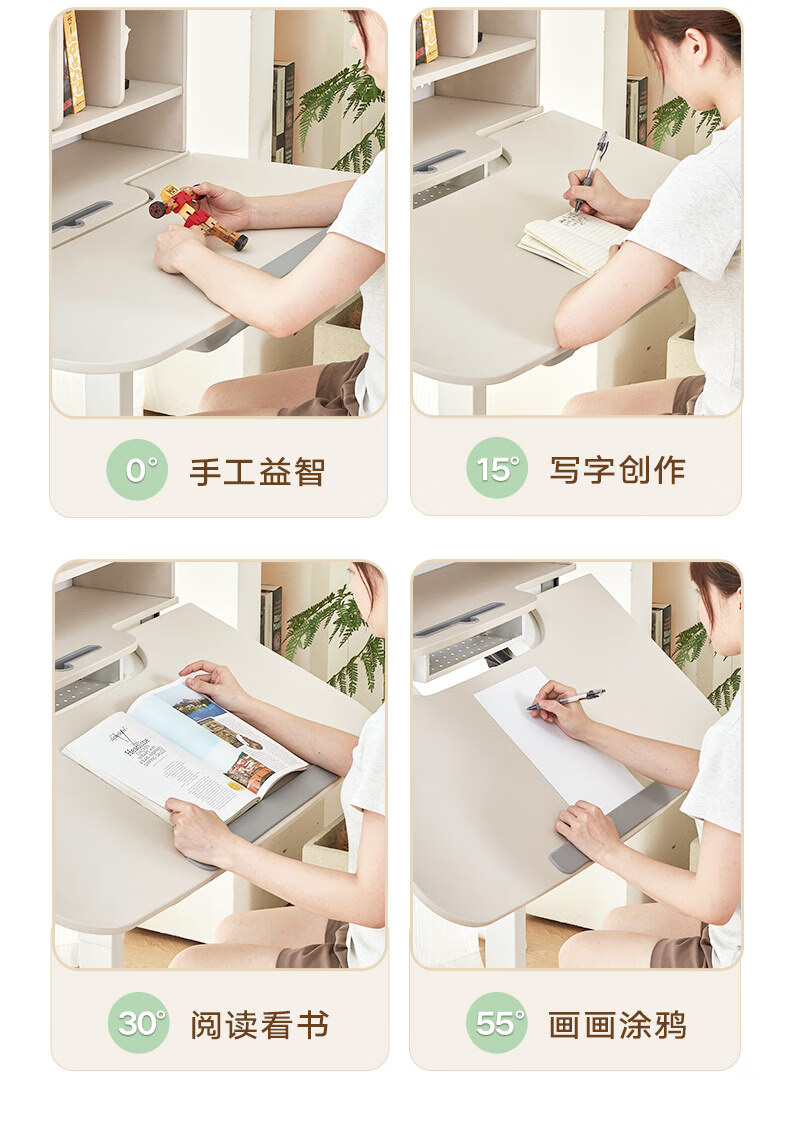 0° 手工益智

15° 写字创作

30° 阅读看书

55° 画画涂鸦