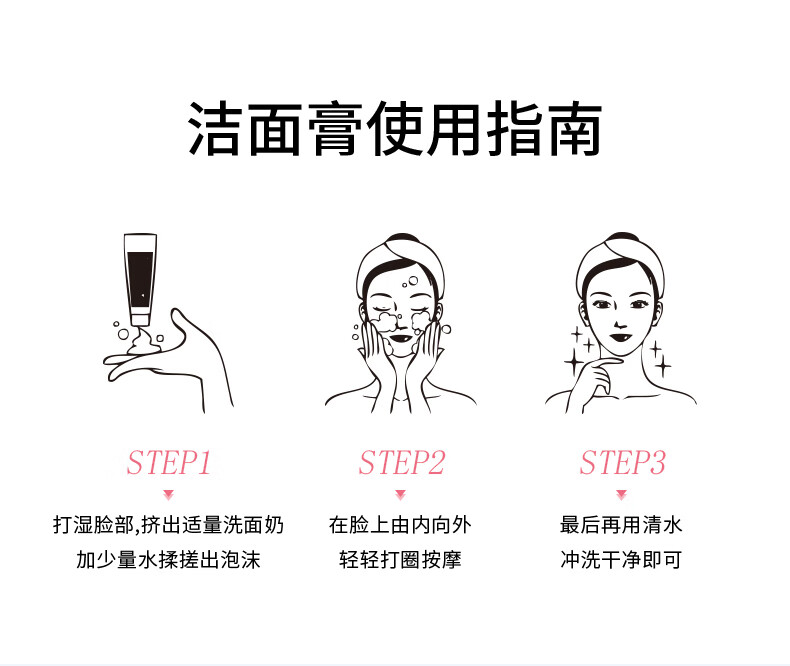 洁面膏使用指南

STEP1

打湿脸部,挤出适量洗面奶
加少量水揉搓出泡沫

STEP2

在脸上由内向外
轻轻打圈按摩

STEP3

最后再用清水
冲洗干净即可