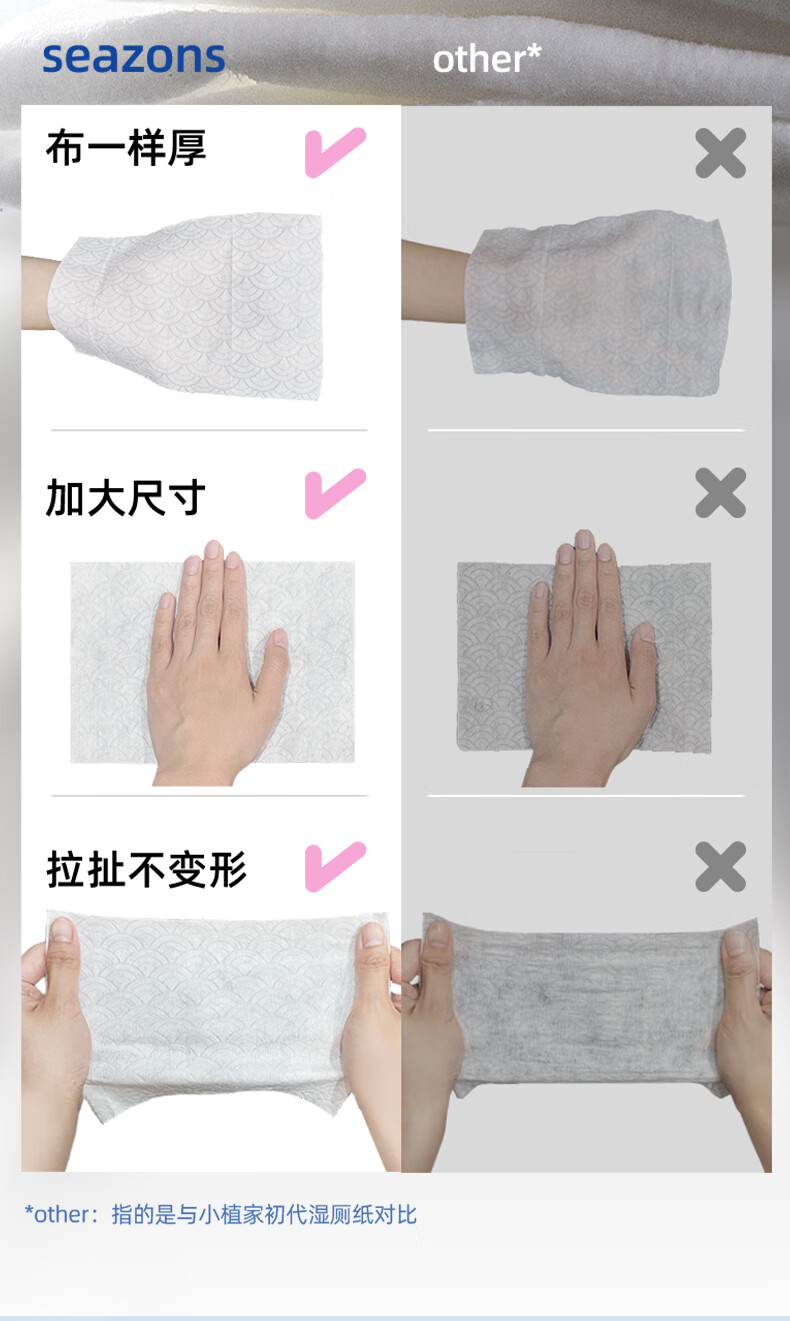 seazons

other*

布一样厚

加大尺寸

拉扯不变形

*other：指的是与小植家初代湿厕纸对比