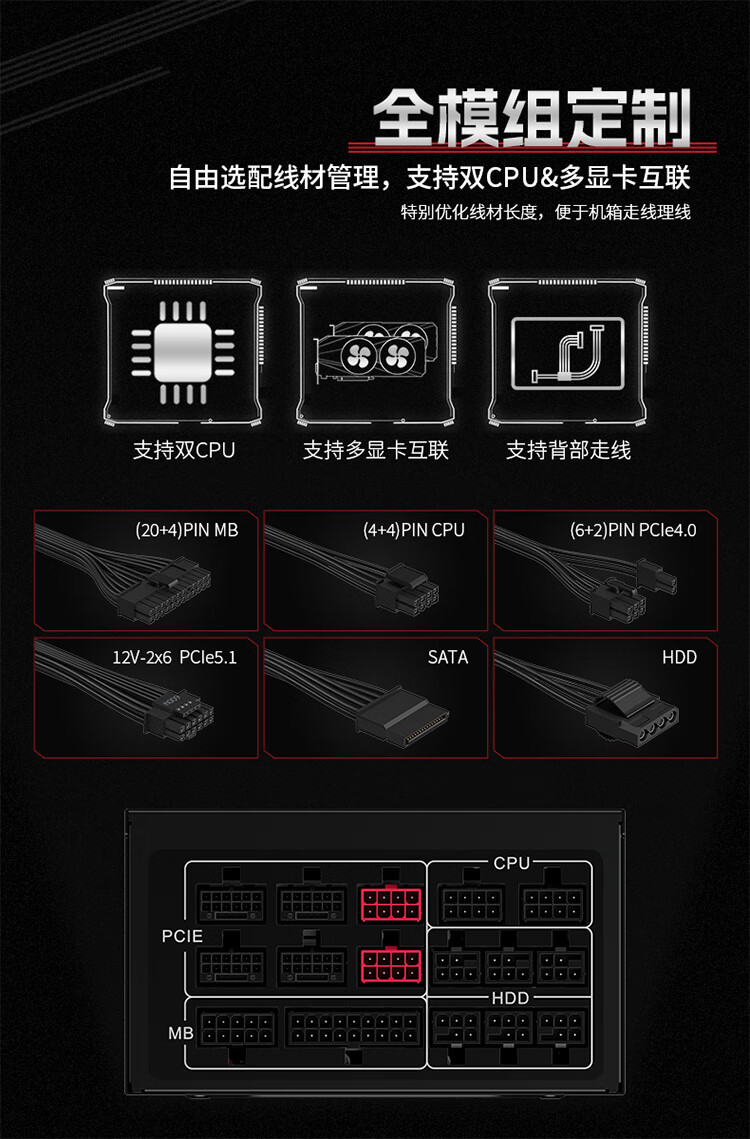 全模组定制

自由选配线材管理，支持双CPU&多显卡互联

特别优化线材长度，便于机箱走线理线

支持双CPU

支持多显卡互联

支持背部走线

(20+4)PIN MB

(4+4)PIN CPU

(6+2)PIN PCIe4.0

12V-2x6 PCIe5.1

SATA

HDD

CPU

PCIE

HDD

MB