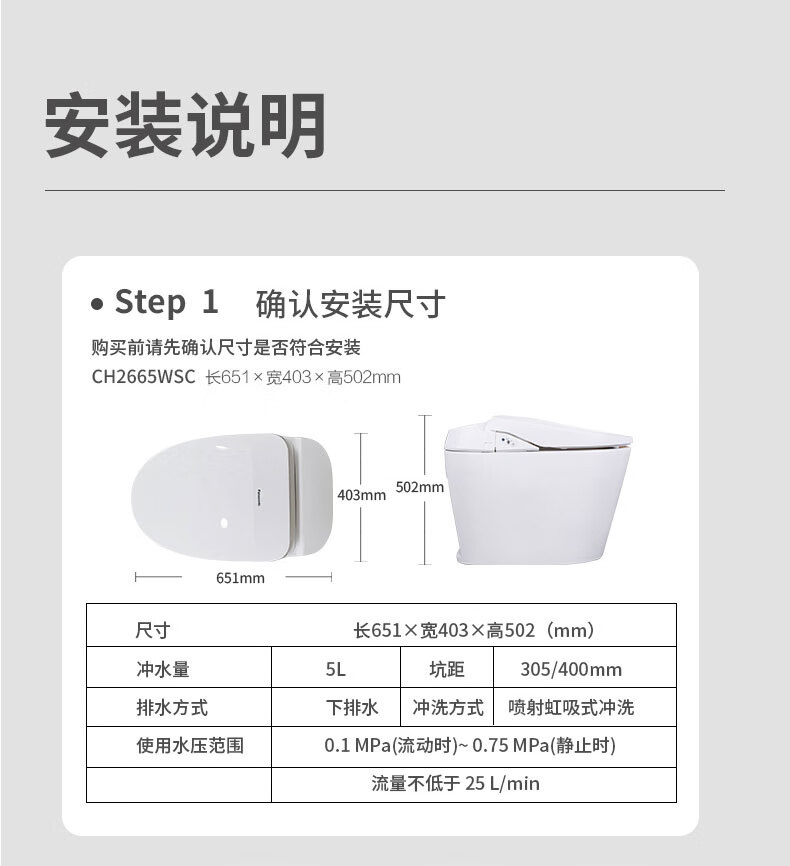 安装说明

• Step 1 确认安装尺寸

购买前请先确认尺寸是否符合安装

CH2665WSC 长651×宽403×高502mm

403mm

502mm

651mm

| 尺寸 | 长651×宽403×高502（mm） | | |
|---|---|---|---|
| 冲水量 | 5L | 坑距 | 305/400mm |
| 排水方式 | 下排水 | 冲洗方式 | 喷射虹吸式冲洗 |
| 使用水压范围 | 0.1 MPa(流动时)~ 0.75 MPa(静止时) | | |
| | 流量不低于 25 L/min | | |