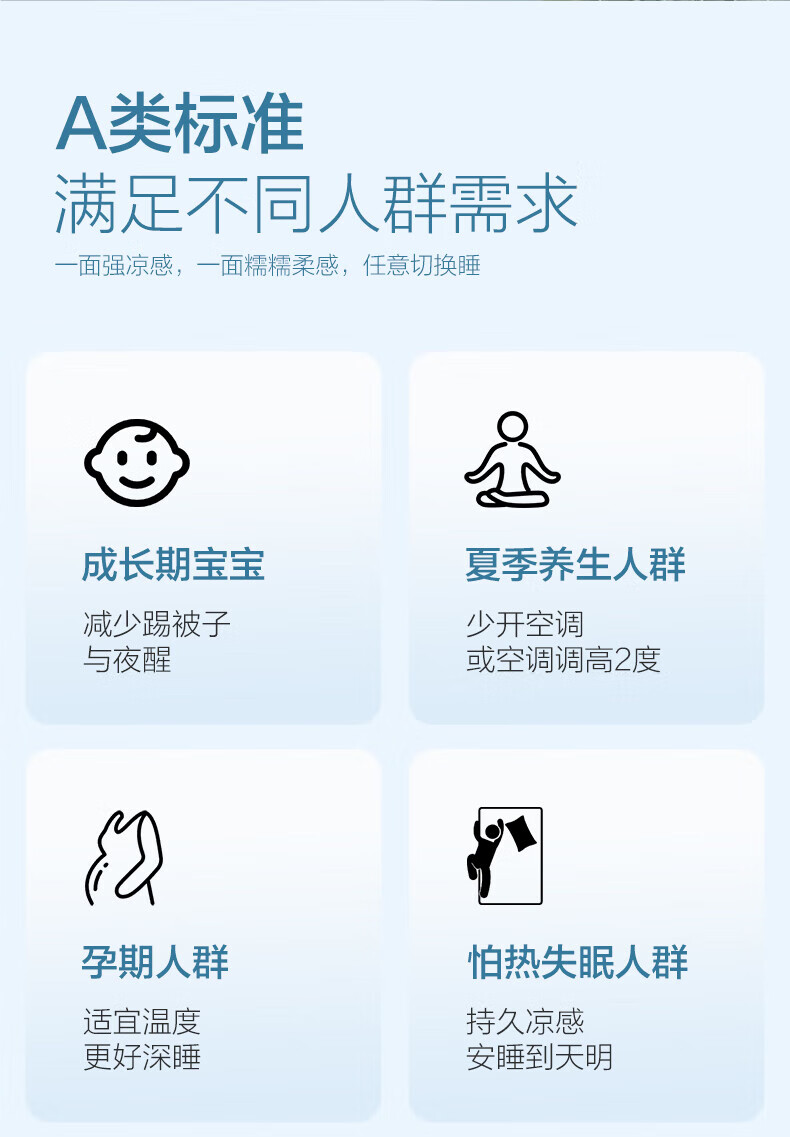 A类标准
满足不同人群需求

一面强凉感，一面糯糯柔感，任意切换睡

成长期宝宝

减少踢被子
与夜醒

夏季养生人群

少开空调
或空调调高2度

孕期人群

适宜温度
更好深睡

怕热失眠人群

持久凉感
安睡到天明