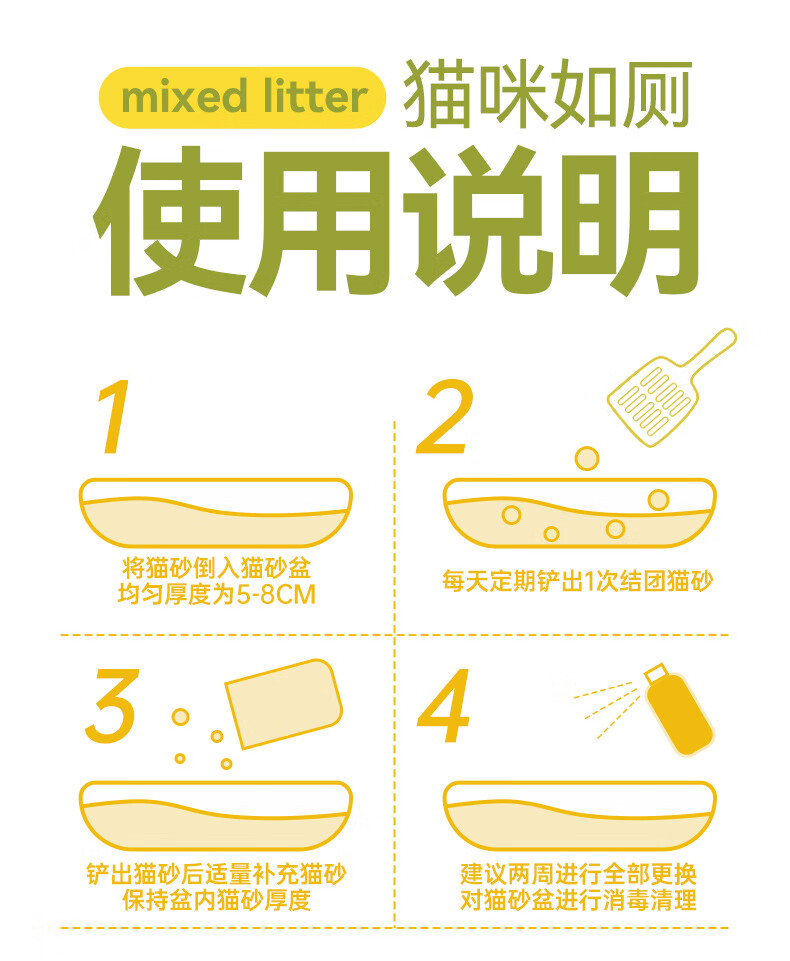 mixed litter 猫咪如厕

使用说明

1

将猫砂倒入猫砂盆
均匀厚度为5-8CM

2

每天定期铲出1次结团猫砂

3

铲出猫砂后适量补充猫砂
保持盆内猫砂厚度

4

建议两周进行全部更换
对猫砂盆进行消毒清理