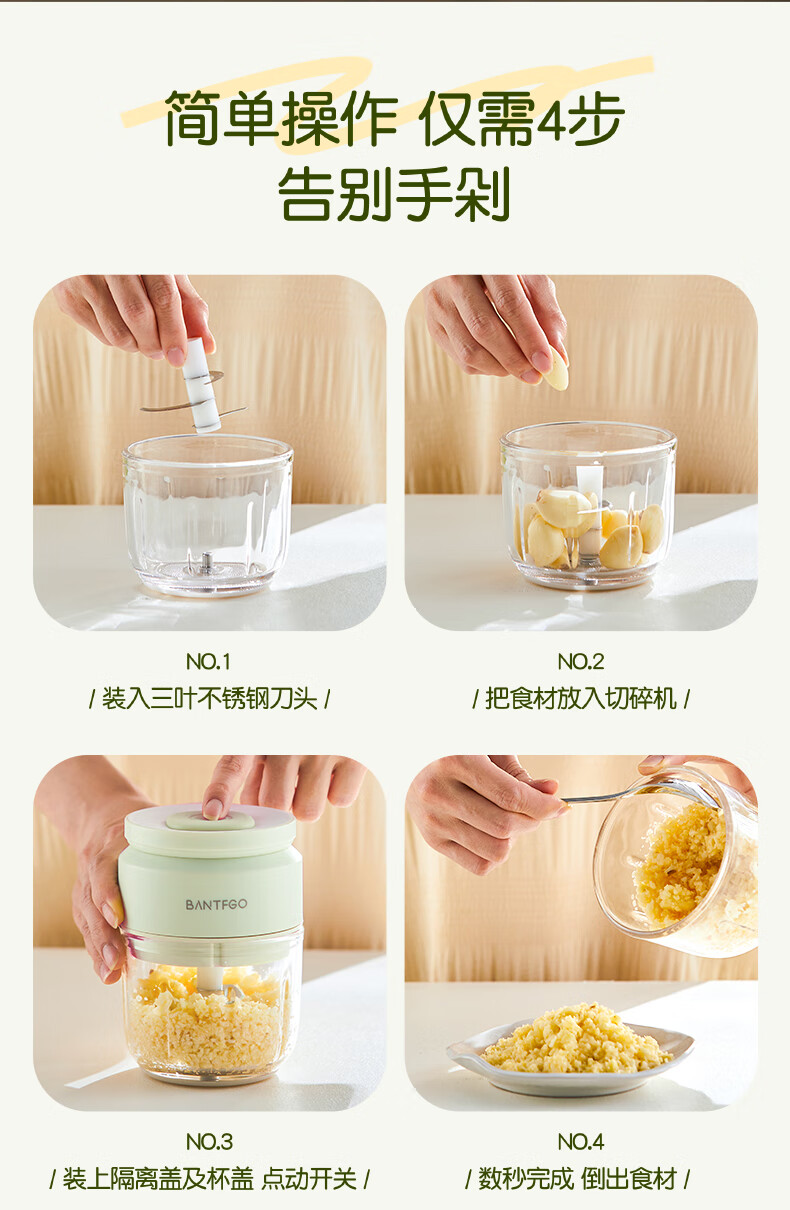 简单操作 仅需4步
告别手剁

NO.1
/ 装入三叶不锈钢刀头 /

NO.2
/ 把食材放入切碎机 /

BANTFGO

NO.3
/ 装上隔离盖及杯盖 点动开关 /

NO.4
/ 数秒完成 倒出食材 /