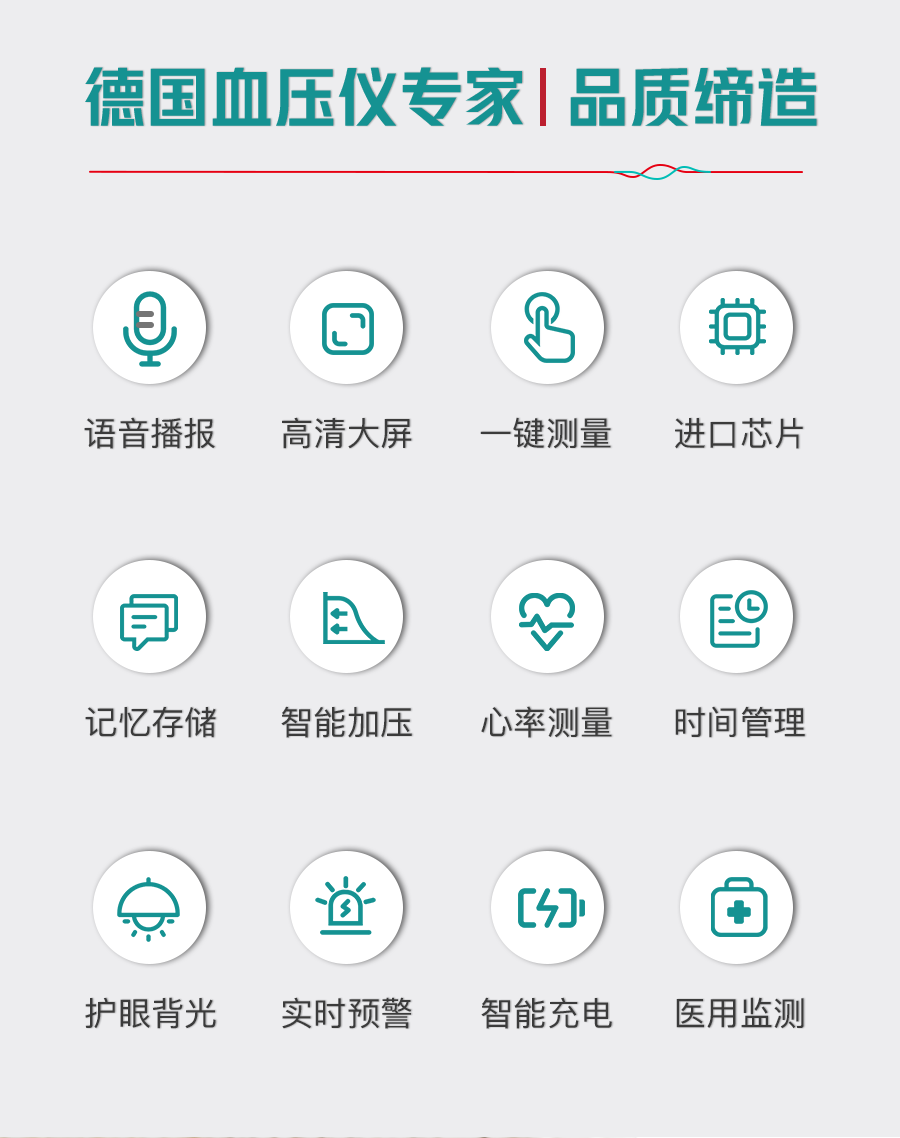 德国血压仪专家 | 品质缔造

语音播报

高清大屏

一键测量

进口芯片

记忆存储

智能加压

心率测量

时间管理

护眼背光

实时预警

智能充电

医用监测