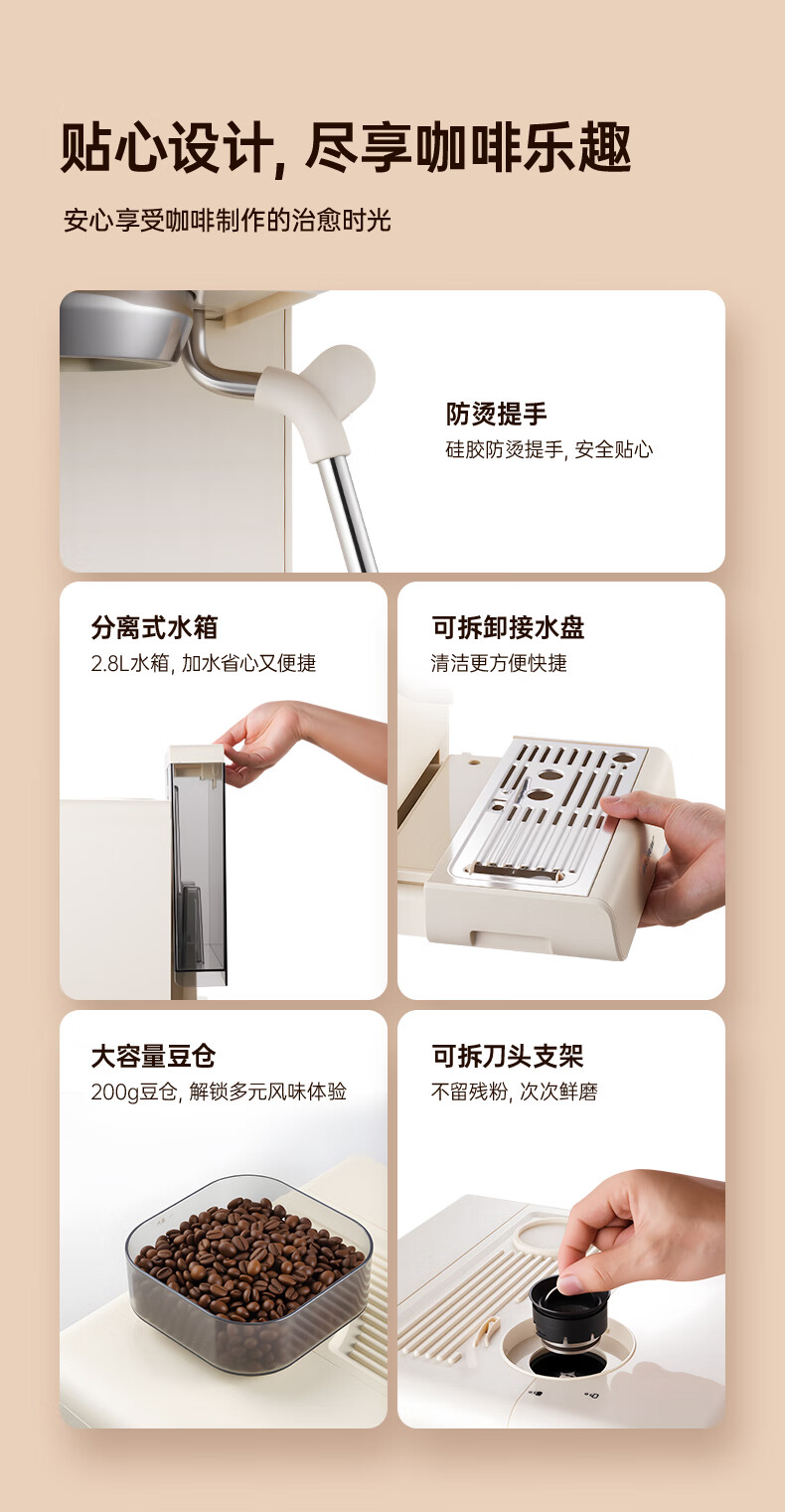 贴心设计, 尽享咖啡乐趣

安心享受咖啡制作的治愈时光

防烫提手

硅胶防烫提手, 安全贴心

分离式水箱

2.8L水箱, 加水省心又便捷

可拆卸接水盘

清洁更方便快捷

大容量豆仓

200g豆仓, 解锁多元风味体验

可拆刀头支架

不留残粉, 次次鲜磨