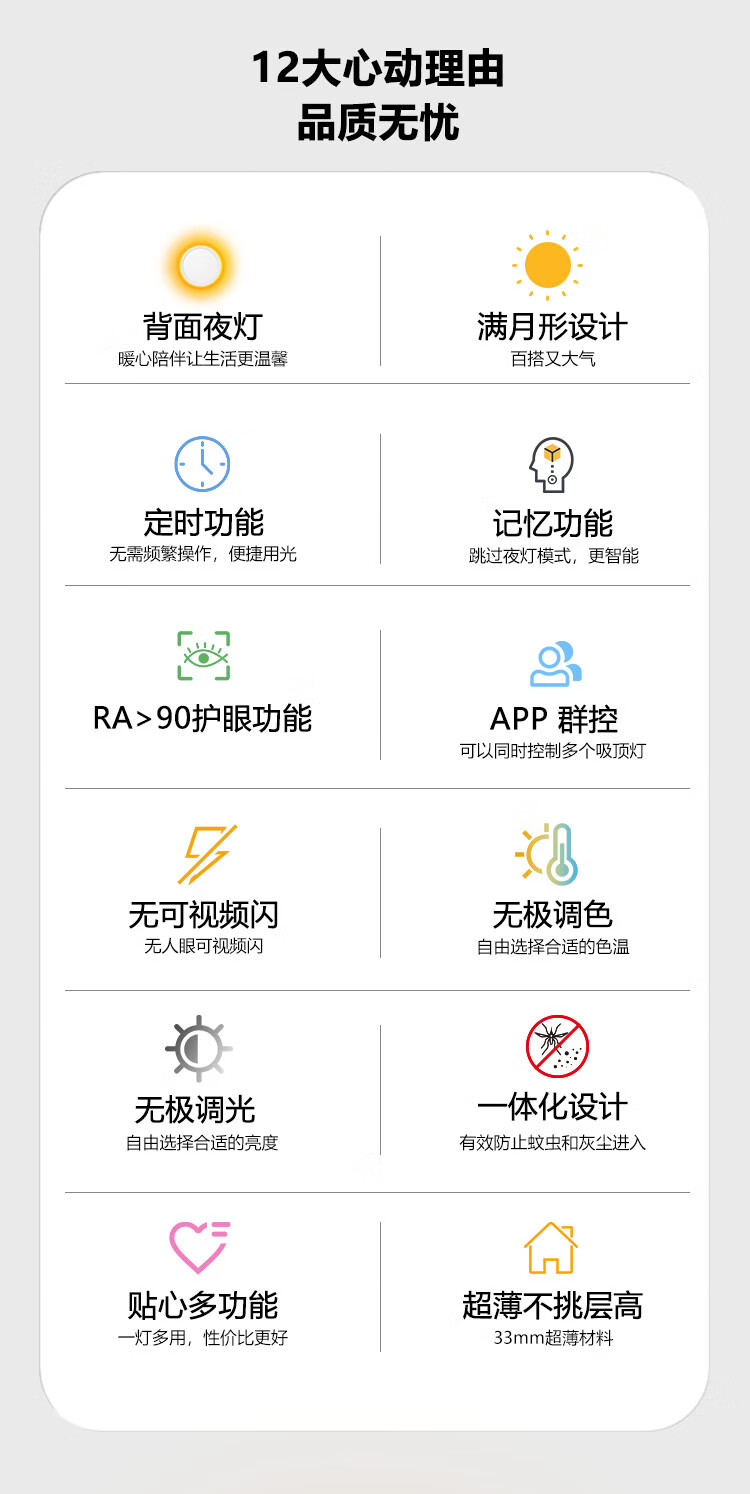 12大心动理由
品质无忧

背面夜灯
暖心陪伴让生活更温馨

满月形设计
百搭又大气

定时功能
无需频繁操作，便捷用光

记忆功能
跳过夜灯模式，更智能

RA>90护眼功能

APP 群控
可以同时控制多个吸顶灯

无可视频闪
无人眼可视频闪

无极调色
自由选择合适的色温

无极调光
自由选择合适的亮度

一体化设计
有效防止蚊虫和灰尘进入

贴心多功能
一灯多用，性价比更好

超薄不挑层高
33mm超薄材料