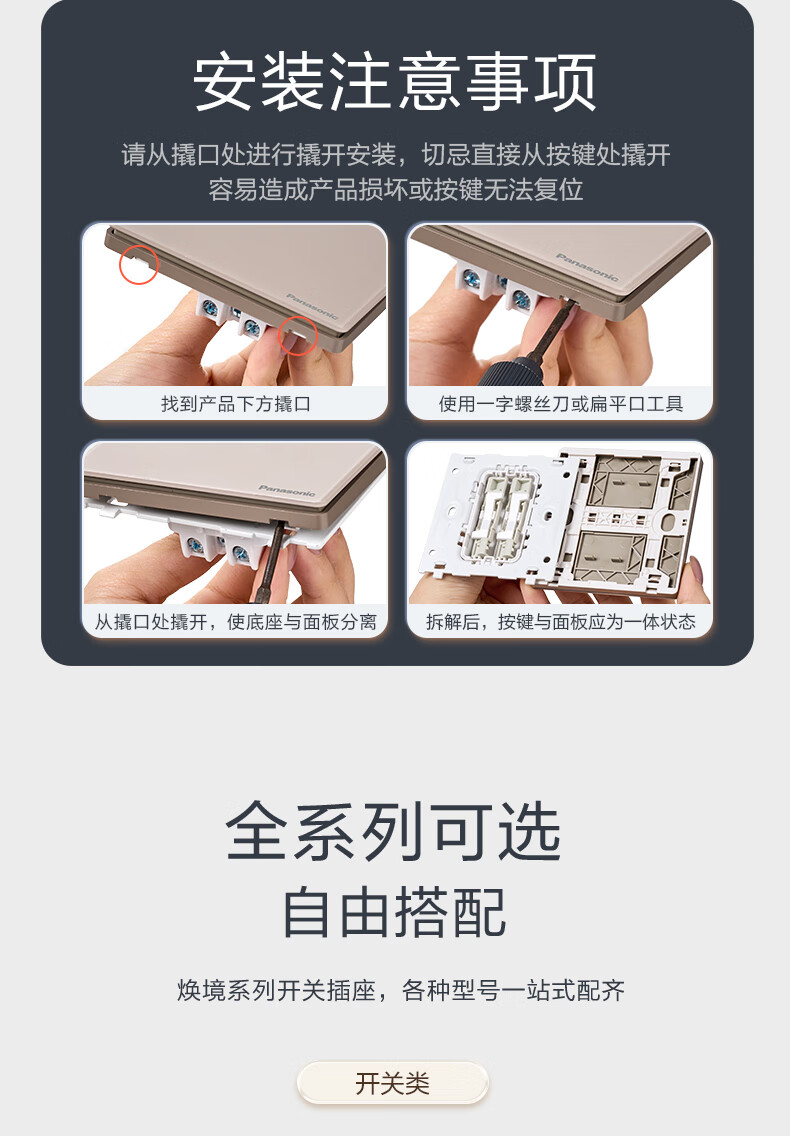 安装注意事项

请从撬口处进行撬开安装，切忌直接从按键处撬开
容易造成产品损坏或按键无法复位

Panasonic

找到产品下方撬口

Panasonic

使用一字螺丝刀或扁平口工具

Panasonic

从撬口处撬开，使底座与面板分离

拆解后，按键与面板应为一体状态

全系列可选
自由搭配

焕境系列开关插座，各种型号一站式配齐

开关类