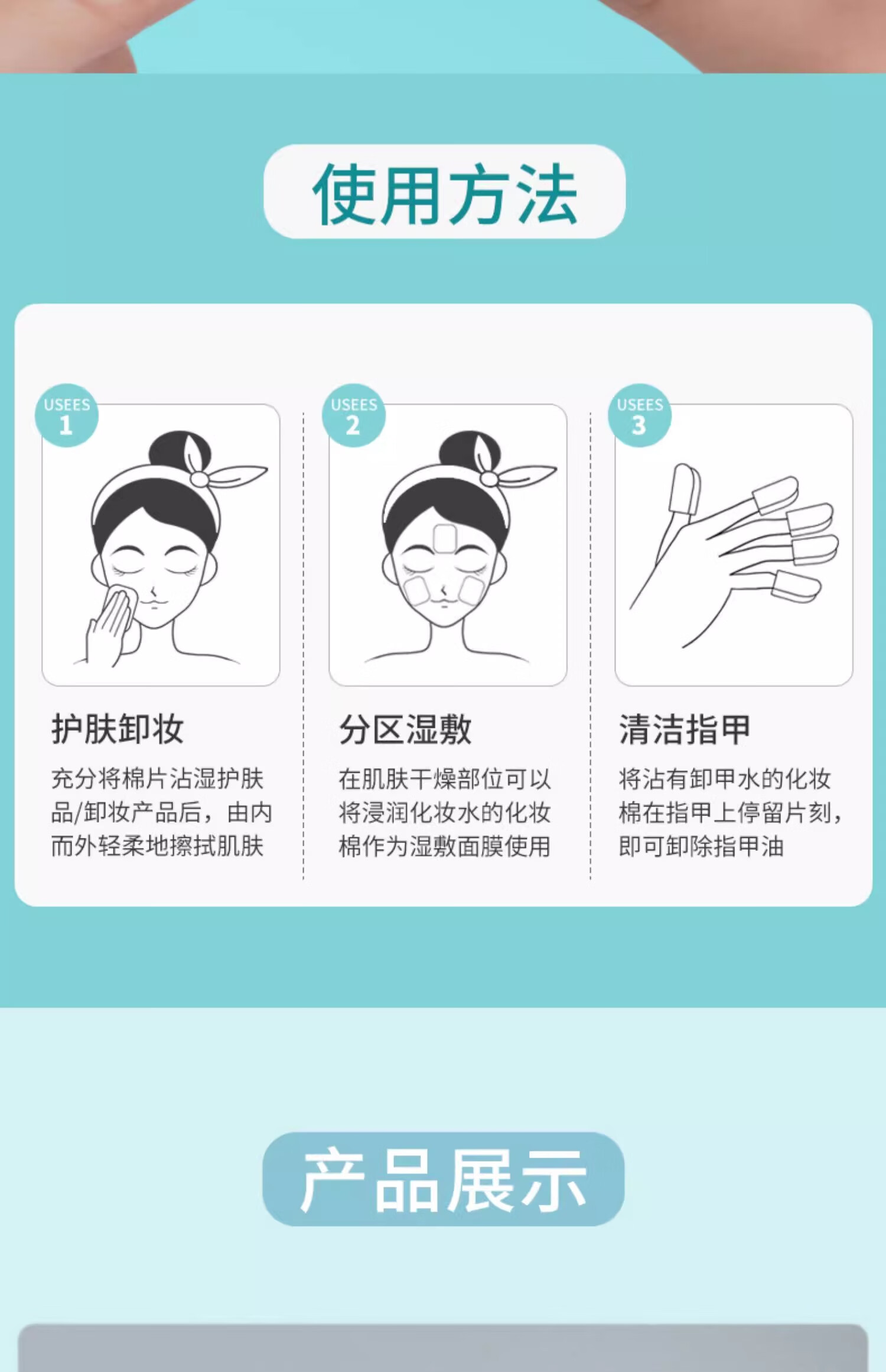 使用方法

USEES
1

护肤卸妆

充分将棉片沾湿护肤品/卸妆产品后，由内而外轻柔地擦拭肌肤

USEES
2

分区湿敷

在肌肤干燥部位可以将浸润化妆水的化妆棉作为湿敷面膜使用

USEES
3

清洁指甲

将沾有卸甲水的化妆棉在指甲上停留片刻，即可卸除指甲油

产品展示