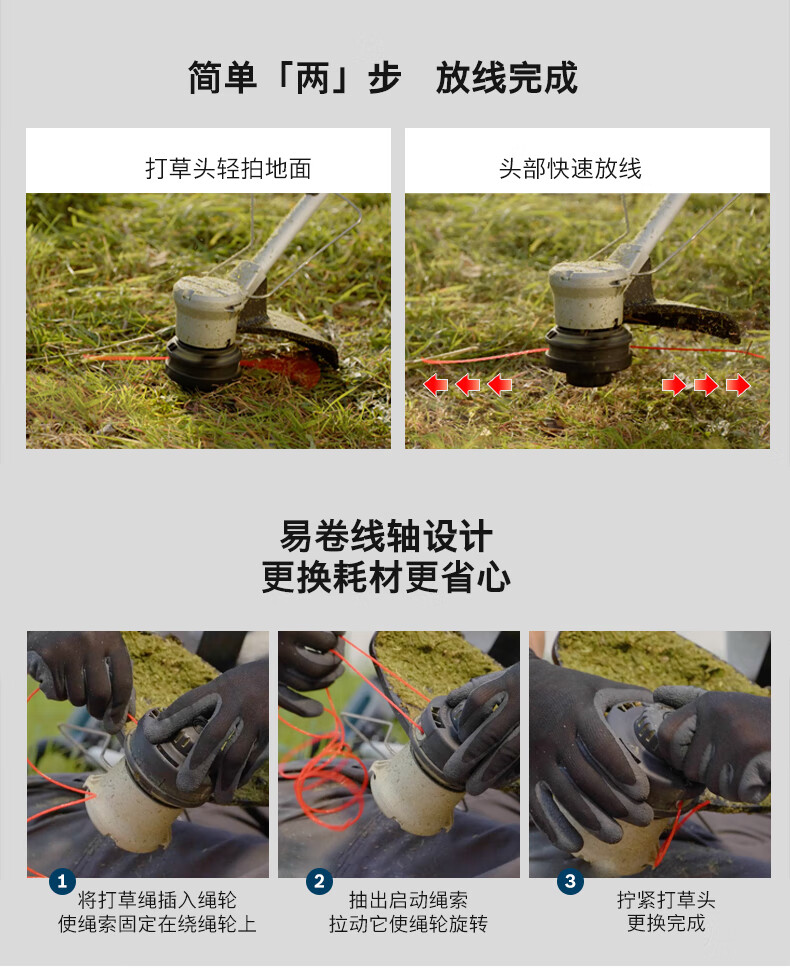 简单「两」步 放线完成

打草头轻拍地面

头部快速放线

易卷线轴设计
更换耗材更省心

1
将打草绳插入绳轮
使绳索固定在绕绳轮上

2
抽出启动绳索
拉动它使绳轮旋转

3
拧紧打草头
更换完成