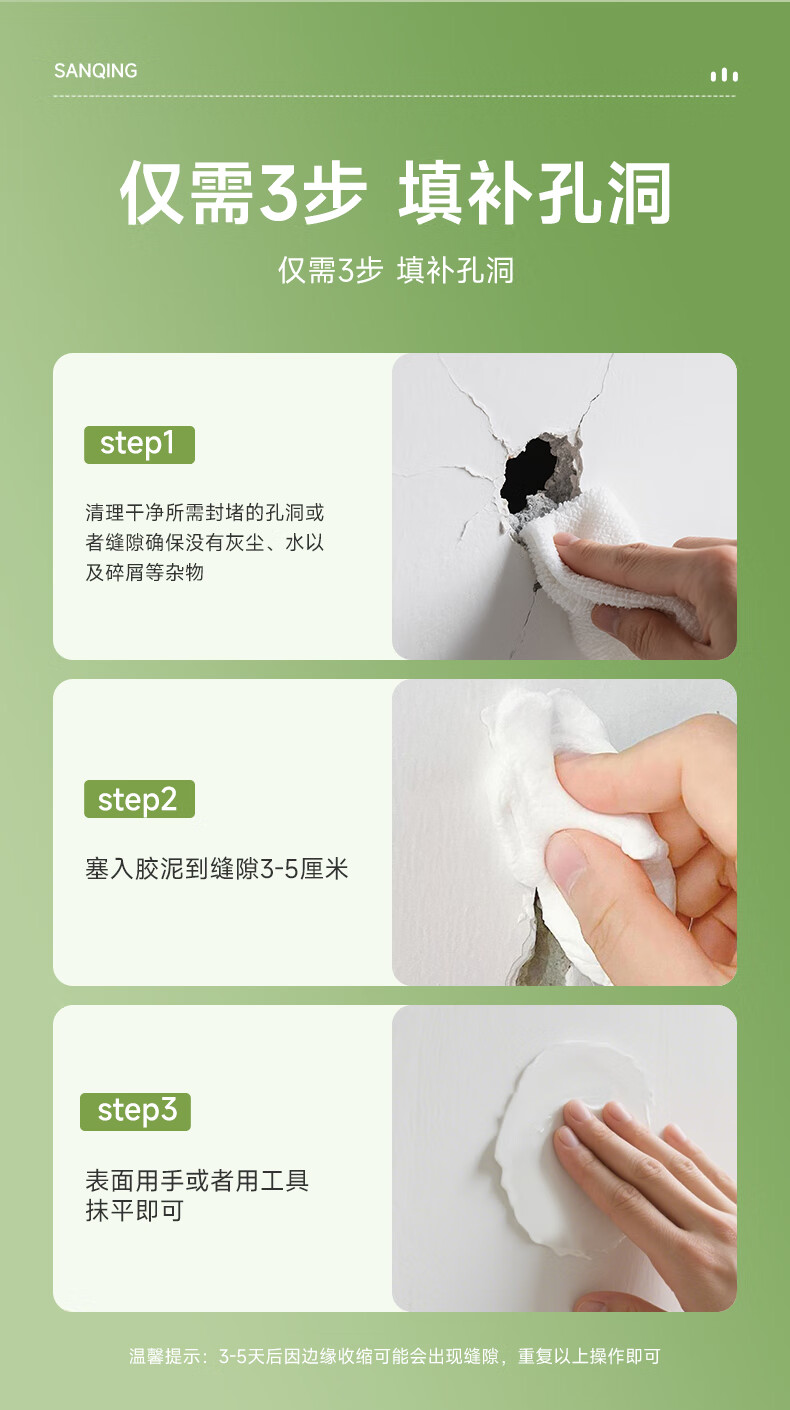 SANQING

仅需3步 填补孔洞

仅需3步 填补孔洞

step1

清理干净所需封堵的孔洞或者缝隙确保没有灰尘、水以及碎屑等杂物

step2

塞入胶泥到缝隙3-5厘米

step3

表面用手或者用工具抹平即可

温馨提示：3-5天后因边缘收缩可能会出现缝隙，重复以上操作即可