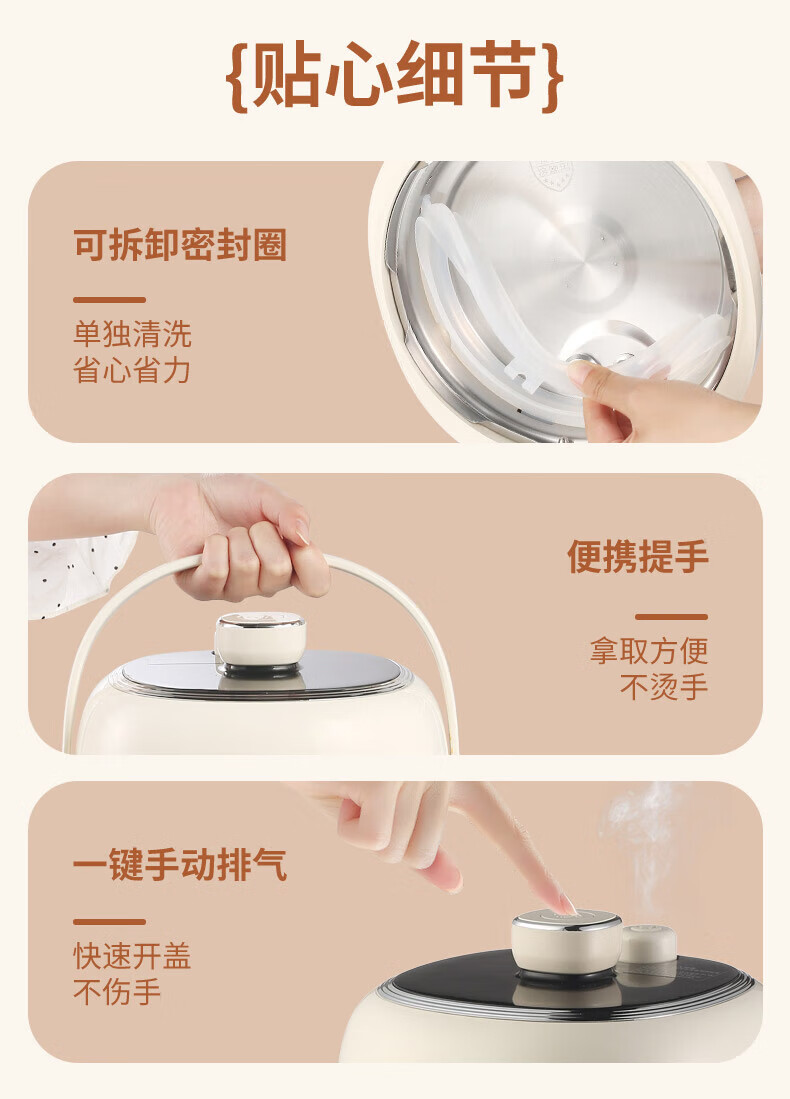 {贴心细节}

可拆卸密封圈

单独清洗
省心省力

便携提手

拿取方便
不烫手

一键手动排气

快速开盖
不伤手