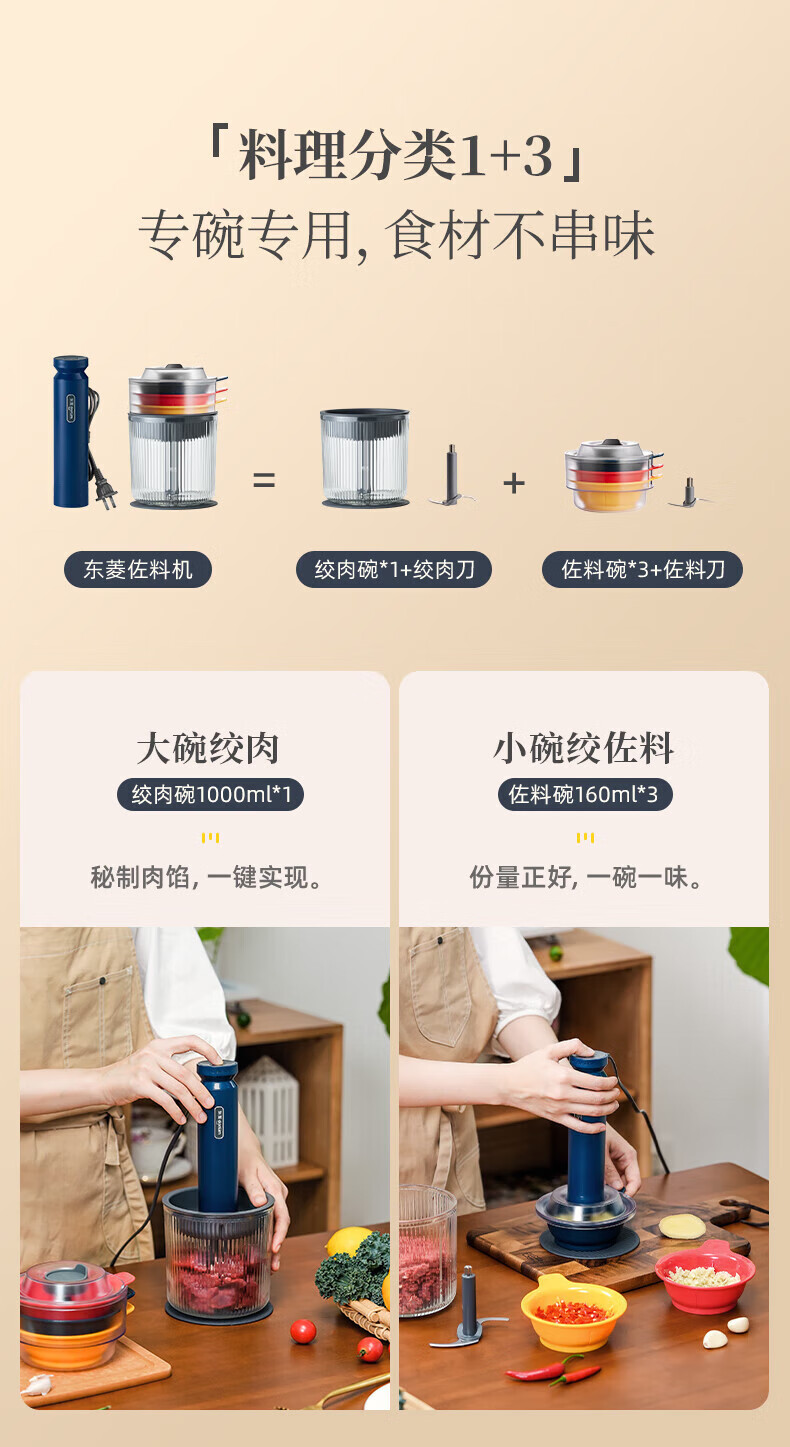 「料理分类1+3」
专碗专用, 食材不串味

=

+

东菱佐料机

绞肉碗*1+绞肉刀

佐料碗*3+佐料刀

大碗绞肉
绞肉碗1000ml*1
秘制肉馅, 一键实现。

小碗绞佐料
佐料碗160ml*3
份量正好, 一碗一味。