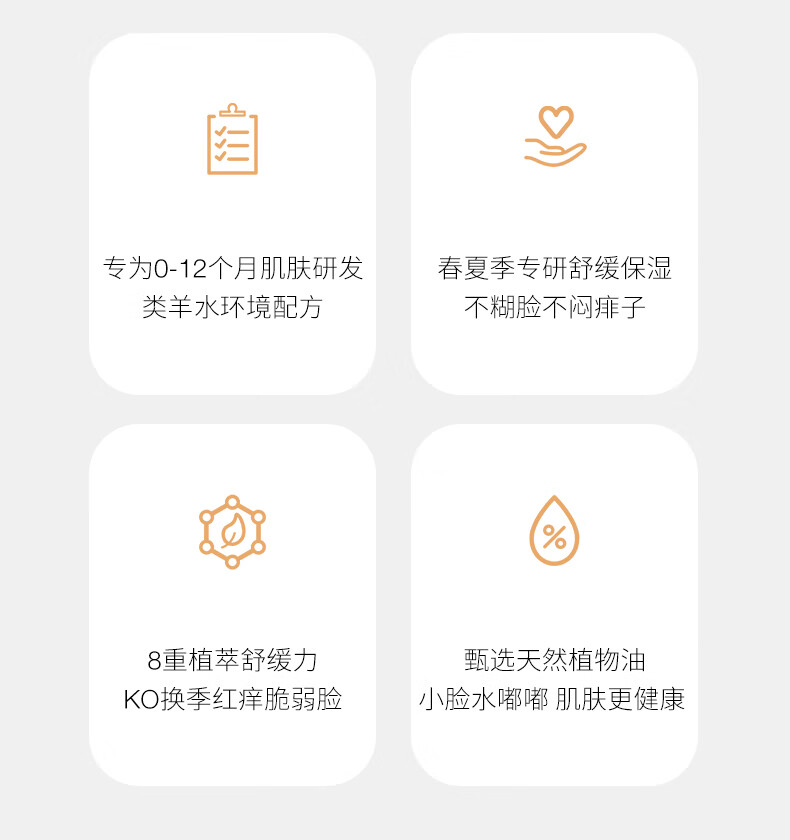 专为0-12个月肌肤研发
类羊水环境配方

春夏季专研舒缓保湿
不糊脸不闷痱子

8重植萃舒缓力
KO换季红痒脆弱脸

甄选天然植物油
小脸水嘟嘟 肌肤更健康