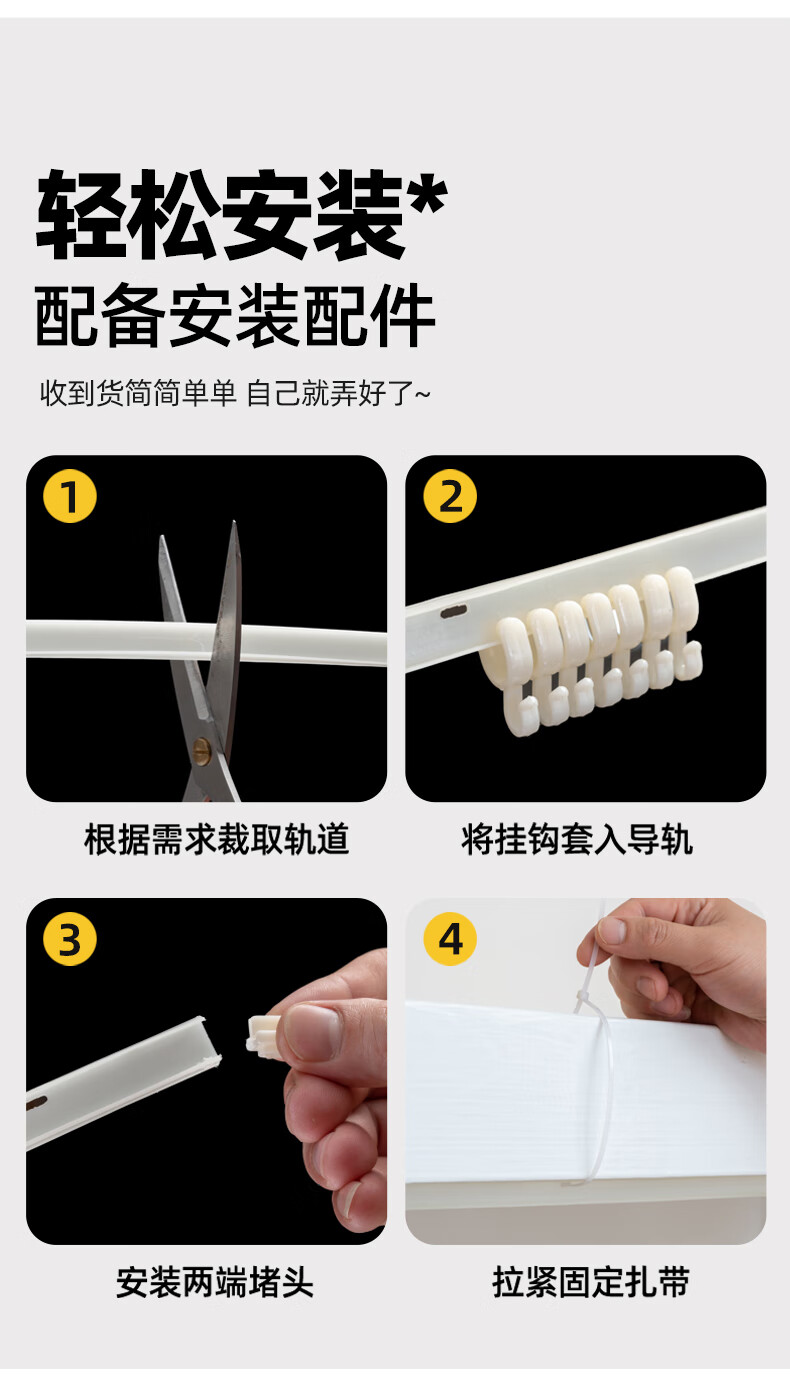 轻松安装*
配备安装配件

收到货简简单单 自己就弄好了~

1

根据需求裁取轨道

2

将挂钩套入导轨

3

安装两端堵头

4

拉紧固定扎带