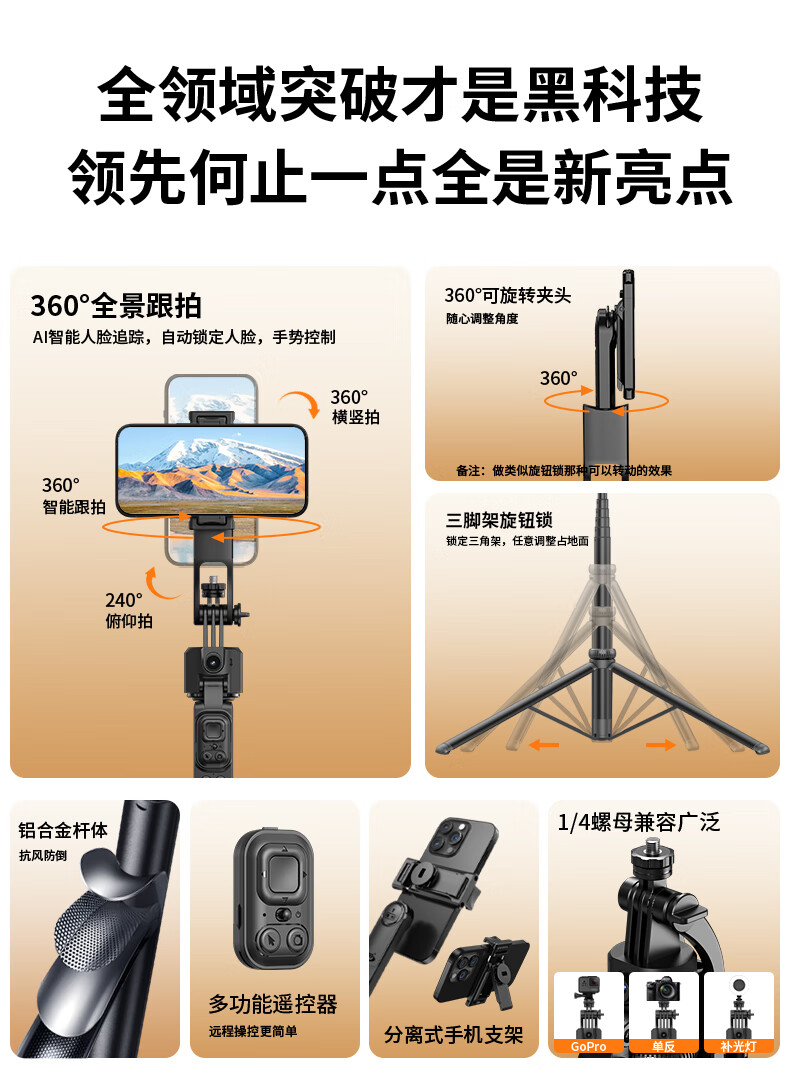 全领域突破才是黑科技
领先何止一点全是新亮点

360°全景跟拍
AI智能人脸追踪，自动锁定人脸，手势控制

360°
横竖拍

360°
智能跟拍

240°
俯仰拍

360°可旋转夹头
随心调整角度

360°

备注：做类似旋钮锁那种可以转动的效果

三脚架旋钮锁
锁定三角架，任意调整占地面

铝合金杆体
抗风防倒

多功能遥控器
远程操控更简单

分离式手机支架

1/4螺母兼容广泛

GoPro
单反
补光灯