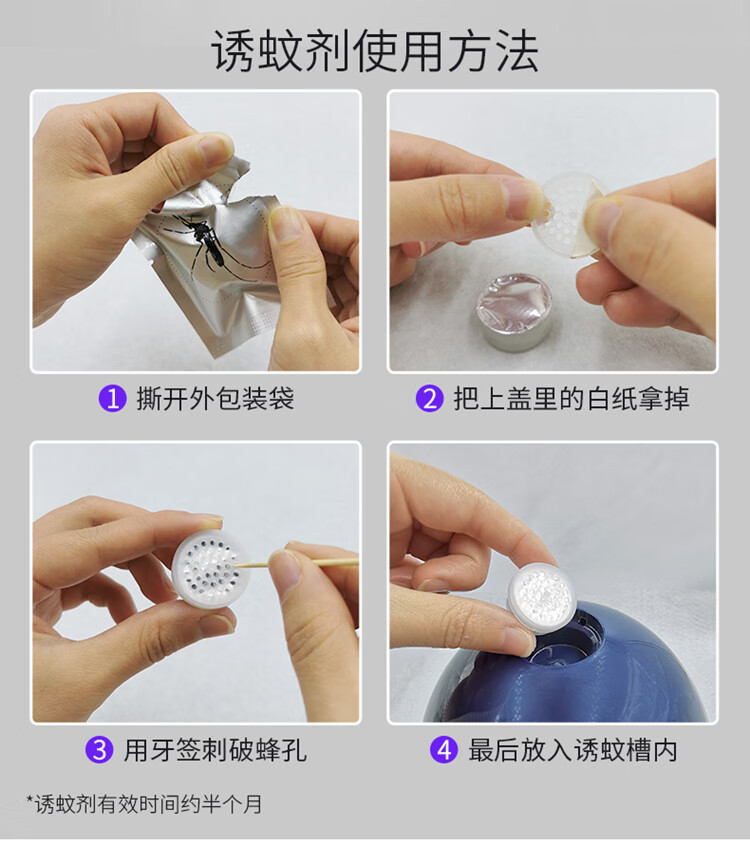 诱蚊剂使用方法

1 撕开外包装袋

2 把上盖里的白纸拿掉

3 用牙签刺破蜂孔

4 最后放入诱蚊槽内

*诱蚊剂有效时间约半个月