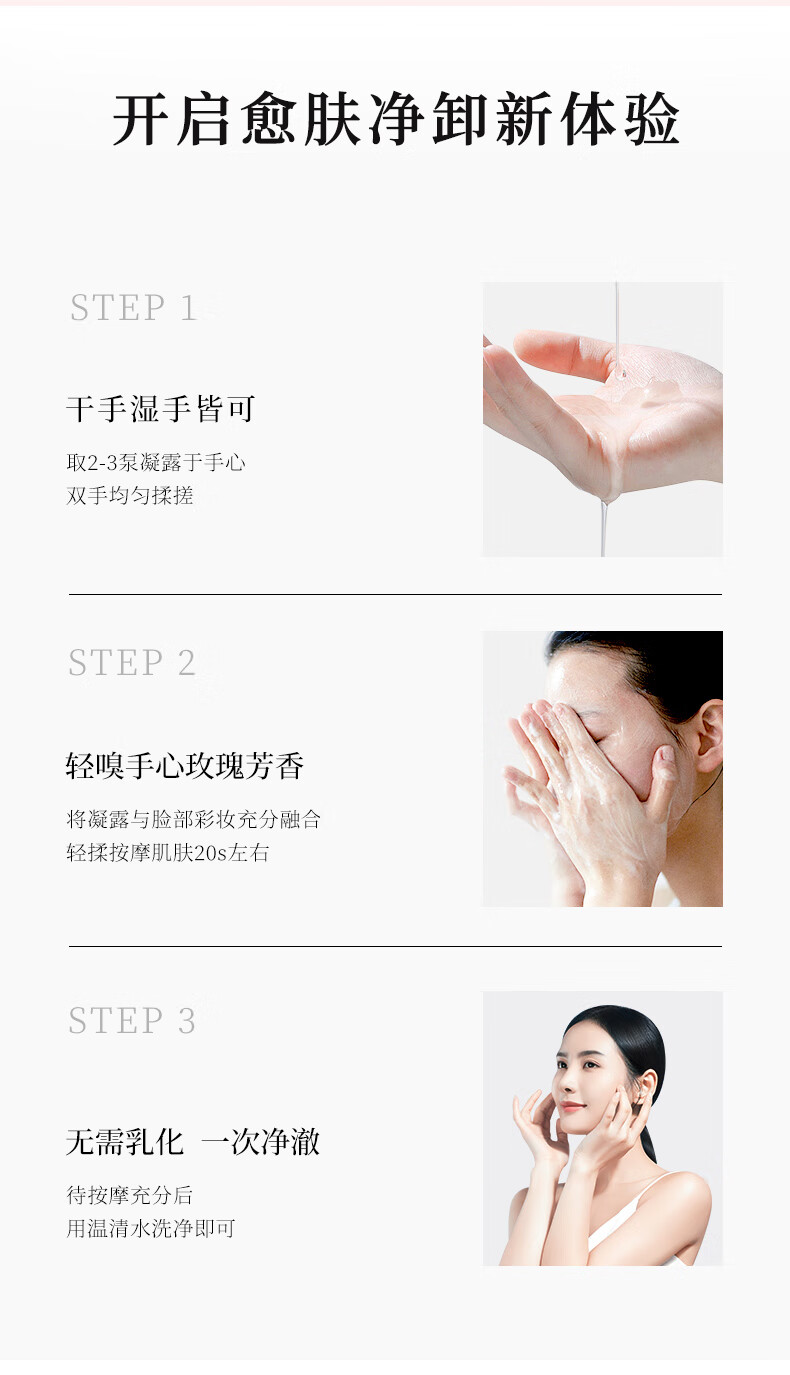 开启愈肤净卸新体验

STEP 1

干手湿手皆可

取2-3泵凝露于手心
双手均匀揉搓

STEP 2

轻嗅手心玫瑰芳香

将凝露与脸部彩妆充分融合
轻揉按摩肌肤20s左右

STEP 3

无需乳化 一次净澈

待按摩充分后
用温清水洗净即可