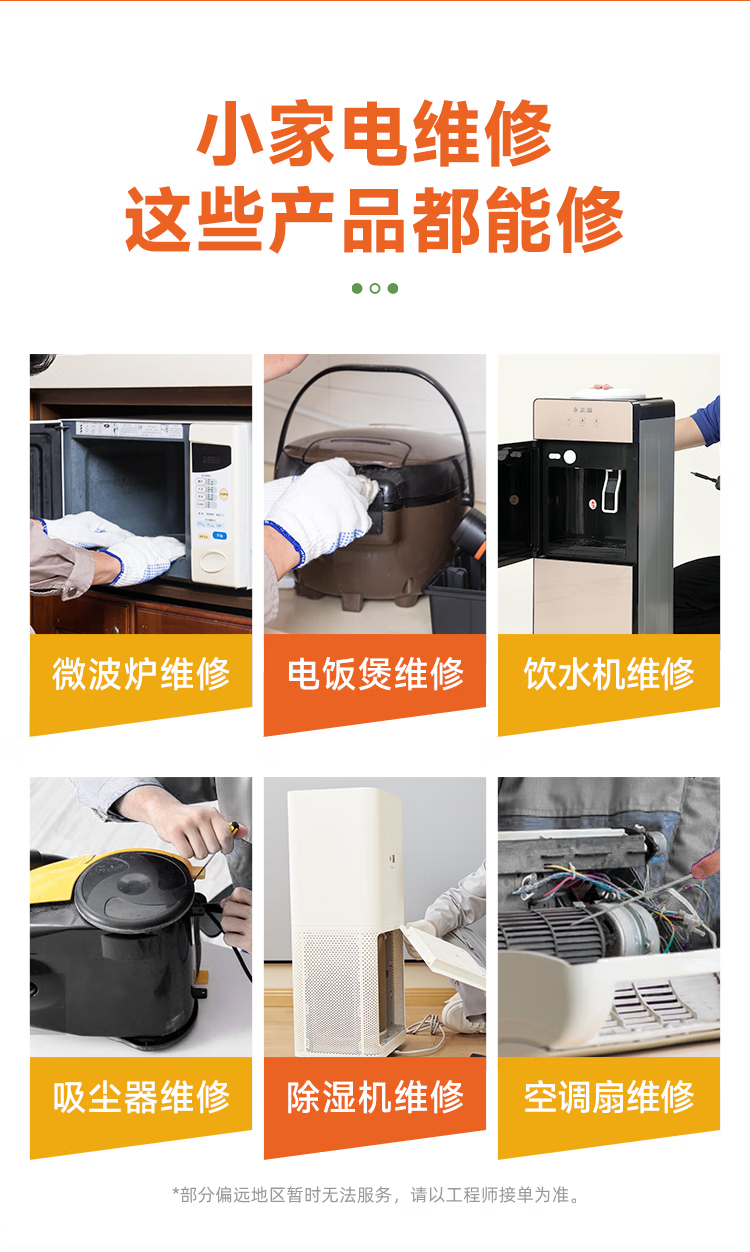 小家电维修
这些产品都能修

微波炉维修

电饭煲维修

饮水机维修

吸尘器维修

除湿机维修

空调扇维修

*部分偏远地区暂时无法服务，请以工程师接单为准。