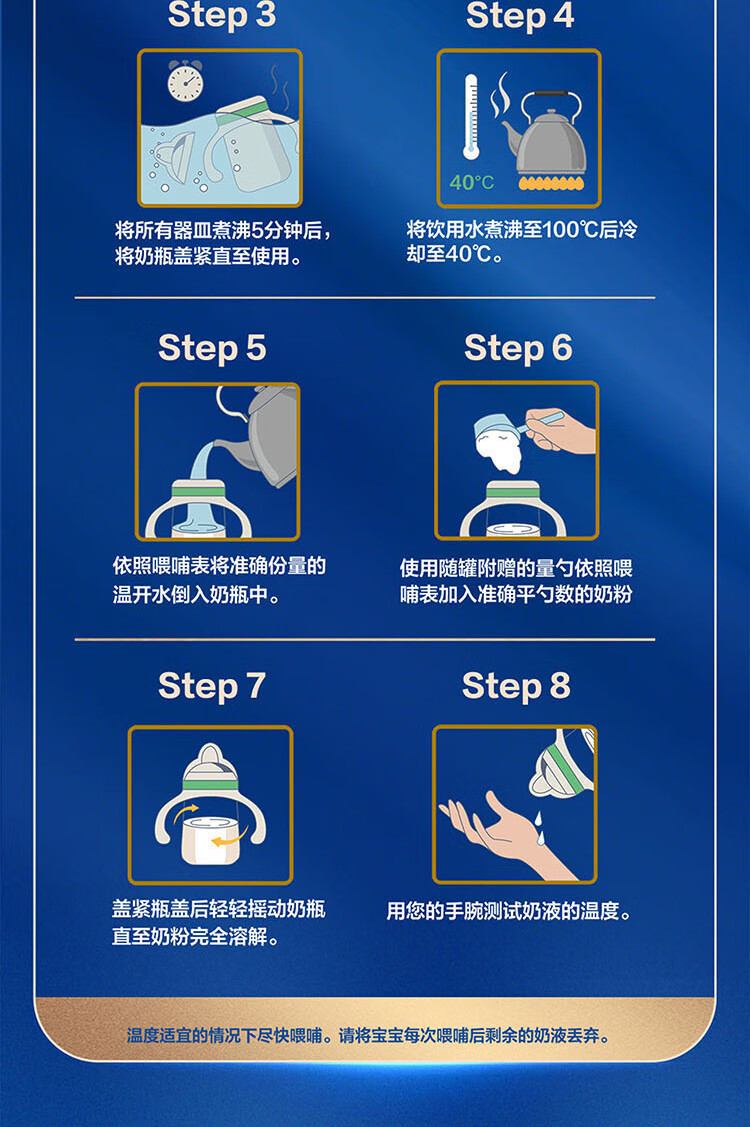 Step 3

将所有器皿煮沸5分钟后，将奶瓶盖紧直至使用。

Step 4

40°C

将饮用水煮沸至100℃后冷却至40℃。

Step 5

依照喂哺表将准确份量的温开水倒入奶瓶中。

Step 6

使用随罐附赠的量勺依照喂哺表加入准确平勺数的奶粉

Step 7

盖紧瓶盖后轻轻摇动奶瓶直至奶粉完全溶解。

Step 8

用您的手腕测试奶液的温度。

温度适宜的情况下尽快喂哺。请将宝宝每次喂哺后剩余的奶液丢弃。