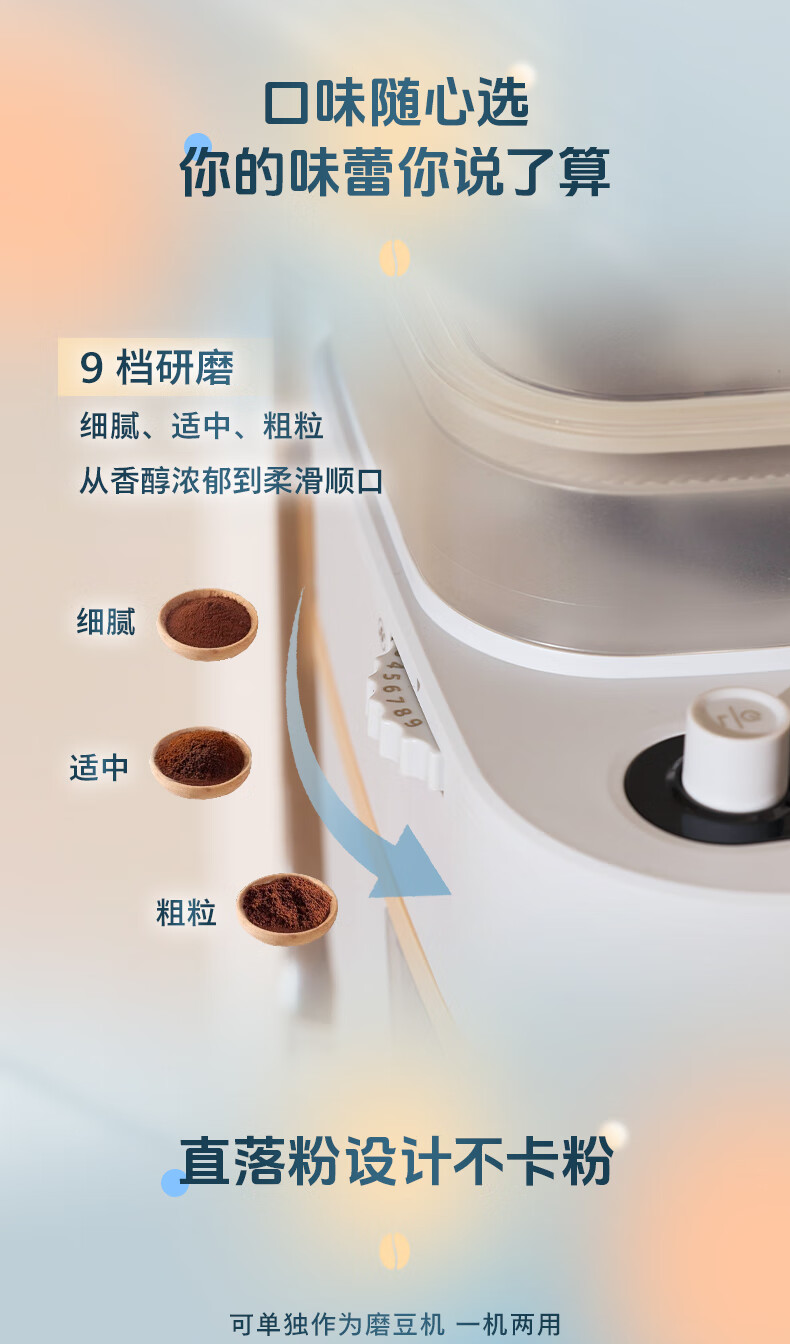 口味随心选
你的味蕾你说了算

9 档研磨
细腻、适中、粗粒
从香醇浓郁到柔滑顺口

细腻
适中
粗粒

456789

直落粉设计不卡粉

可单独作为磨豆机 一机两用