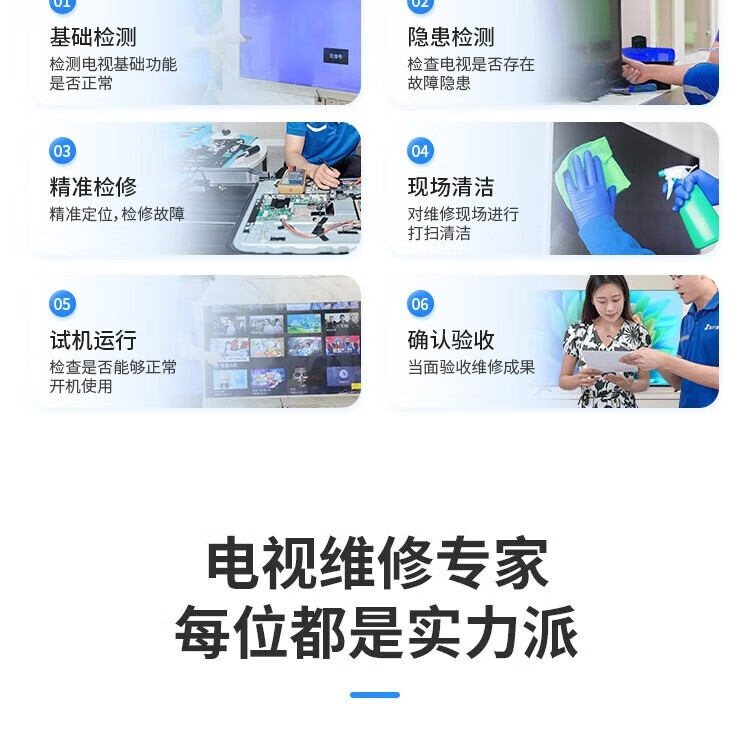 01
基础检测
检测电视基础功能是否正常

无信号

02
隐患检测
检查电视是否存在故障隐患

03
精准检修
精准定位,检修故障

04
现场清洁
对维修现场进行打扫清洁

05
试机运行
检查是否能够正常开机使用

06
确认验收
当面验收维修成果

电视维修专家
每位都是实力派