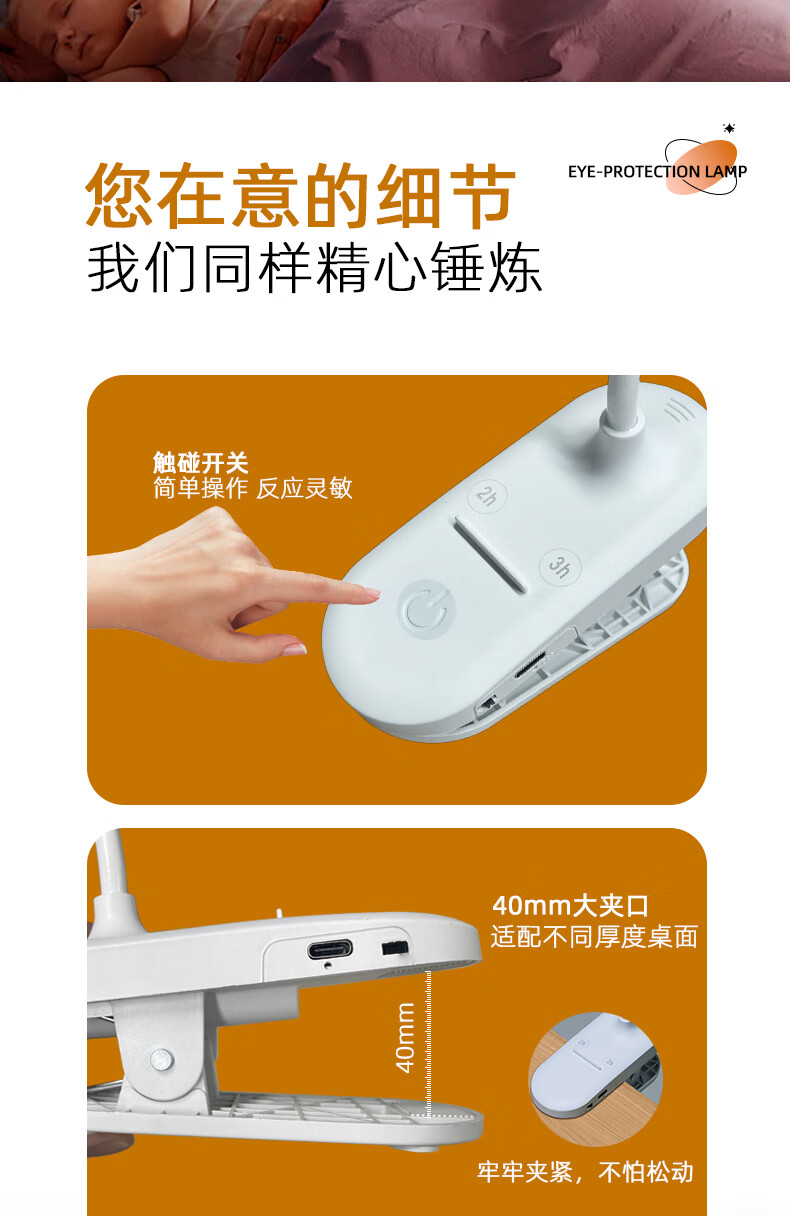 您在意的细节
我们同样精心锤炼

EYE-PROTECTION LAMP

触碰开关
简单操作 反应灵敏

2h

3h

40mm大夹口
适配不同厚度桌面

40mm

牢牢夹紧，不怕松动