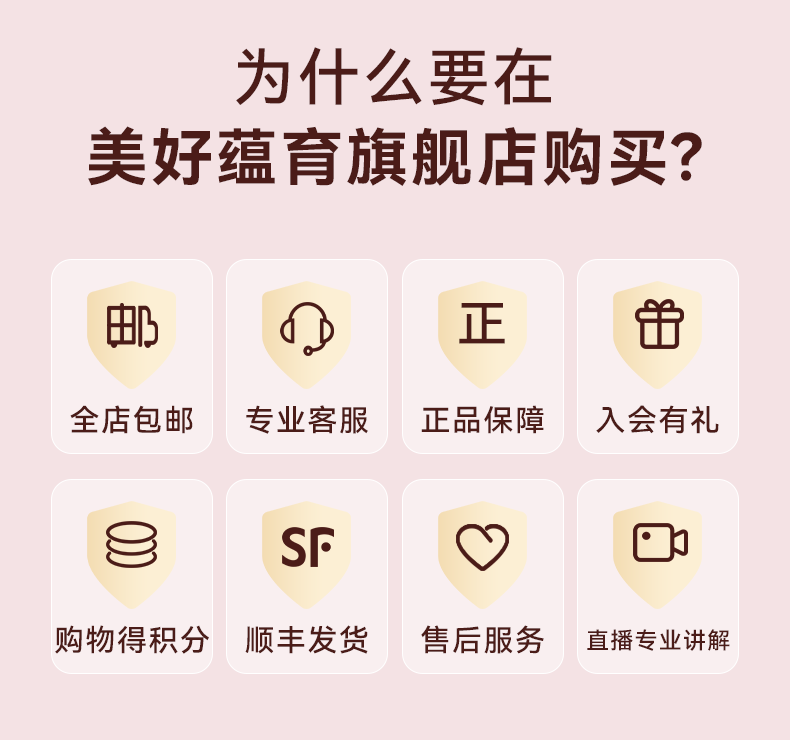 为什么要在
美好蕴育旗舰店购买?

邮
全店包邮

专业客服

正
正品保障

入会有礼

购物得积分

SF
顺丰发货

售后服务

直播专业讲解