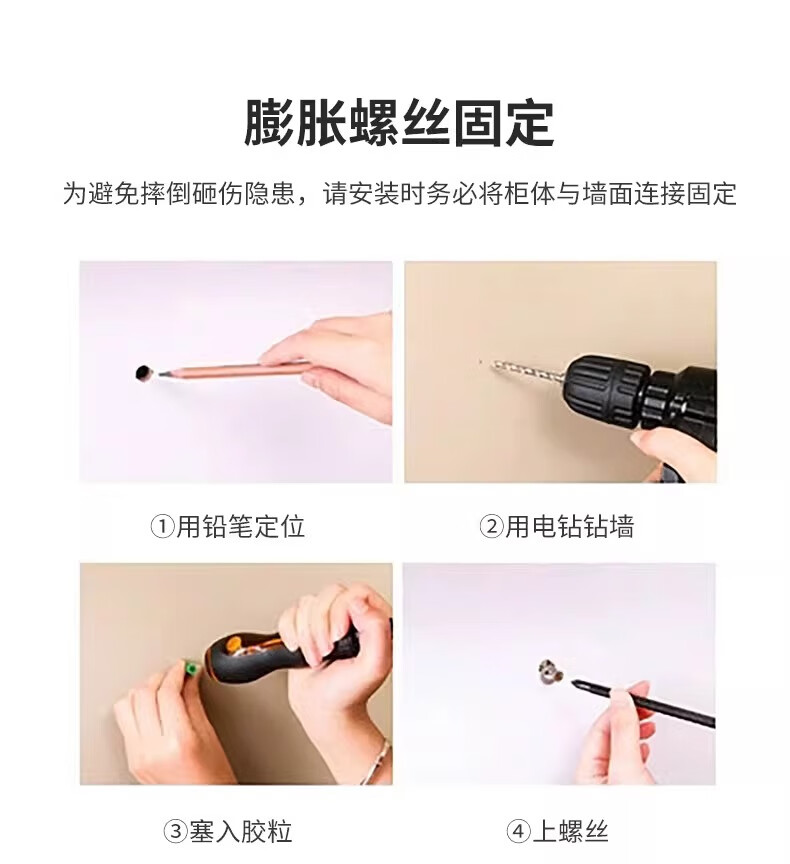 膨胀螺丝固定

为避免摔倒砸伤隐患，请安装时务必将柜体与墙面连接固定

①用铅笔定位

②用电钻钻墙

③塞入胶粒

④上螺丝