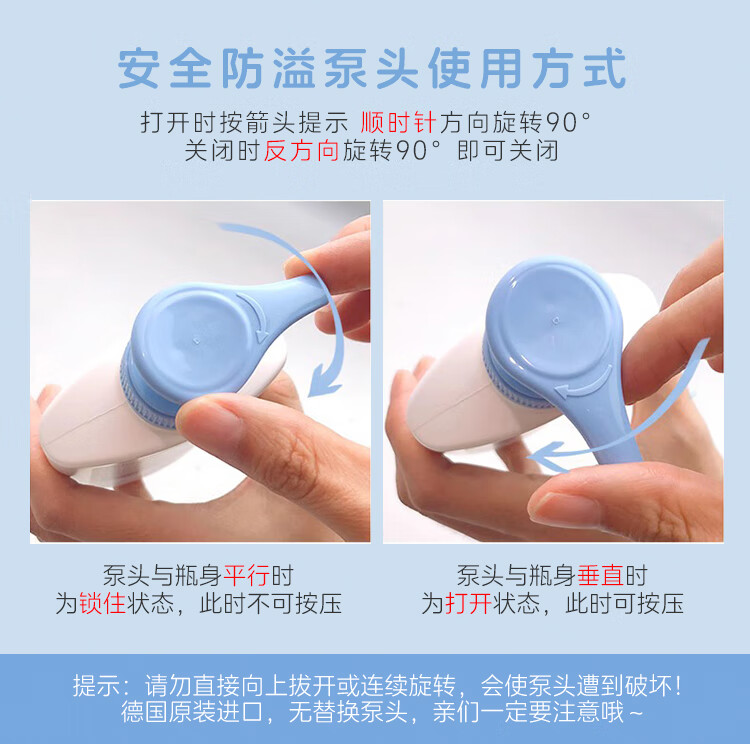 安全防溢泵头使用方式

打开时按箭头提示 顺时针方向旋转90°
关闭时反方向旋转90° 即可关闭

泵头与瓶身平行时
为锁住状态，此时不可按压

泵头与瓶身垂直时
为打开状态，此时可按压

提示：请勿直接向上拔开或连续旋转，会使泵头遭到破坏！
德国原装进口，无替换泵头，亲们一定要注意哦~