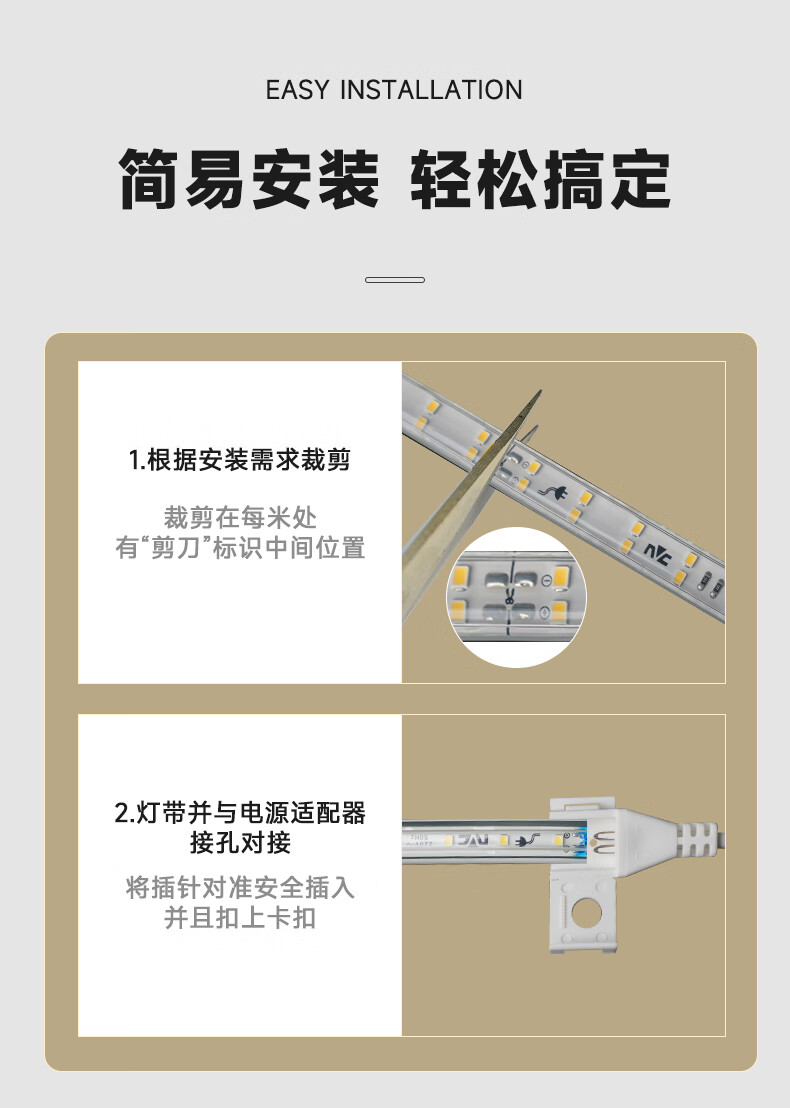 EASY INSTALLATION

简易安装 轻松搞定

1.根据安装需求裁剪

裁剪在每米处
有“剪刀”标识中间位置

NVC

2.灯带并与电源适配器接孔对接

将插针对准安全插入
并且扣上卡扣

NVC