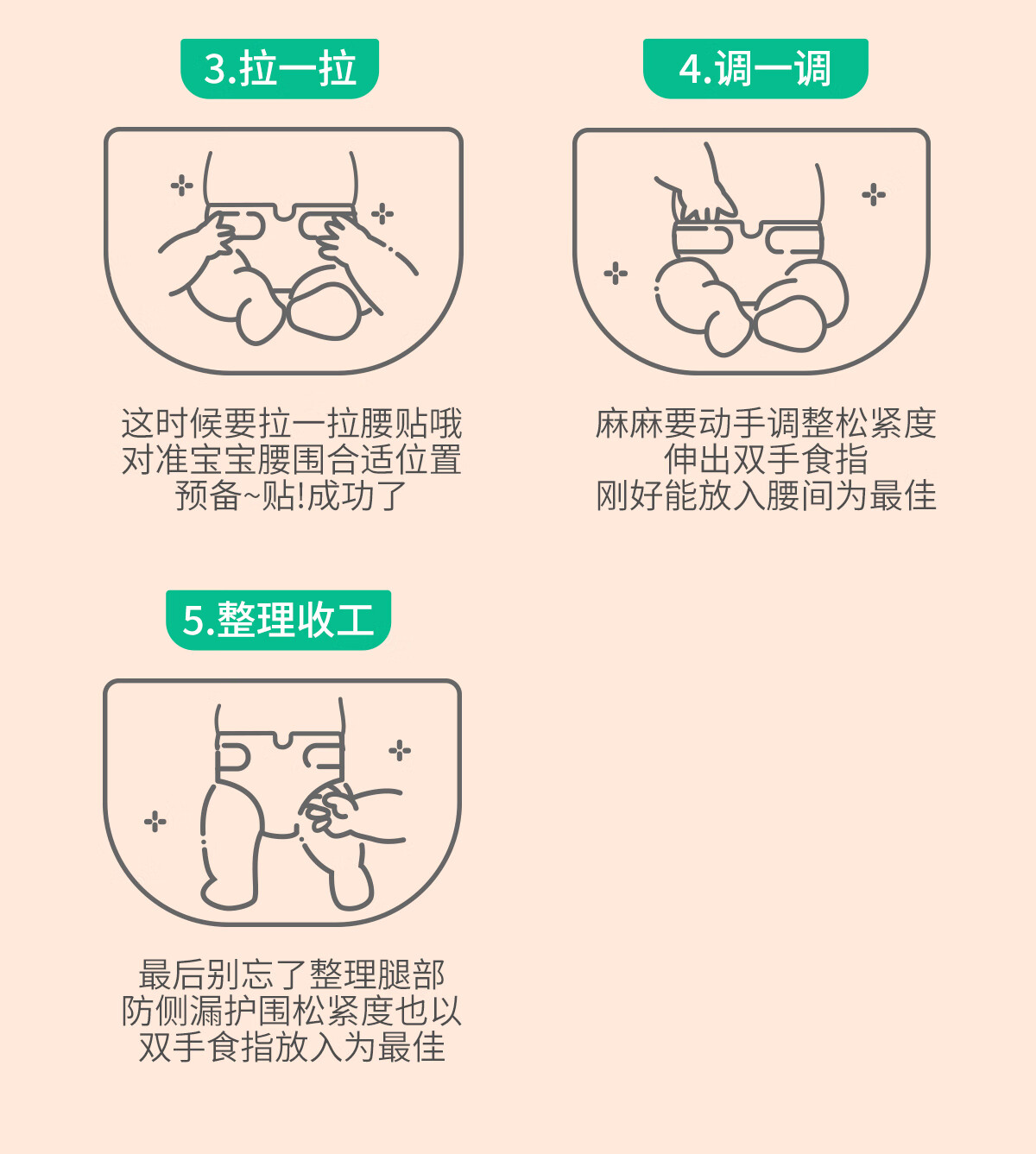 3.拉一拉

这时候要拉一拉腰贴哦
对准宝宝腰围合适位置
预备~贴!成功了

4.调一调

麻麻要动手调整松紧度
伸出双手食指
刚好能放入腰间为最佳

5.整理收工

最后别忘了整理腿部
防侧漏护围松紧度也以
双手食指放入为最佳