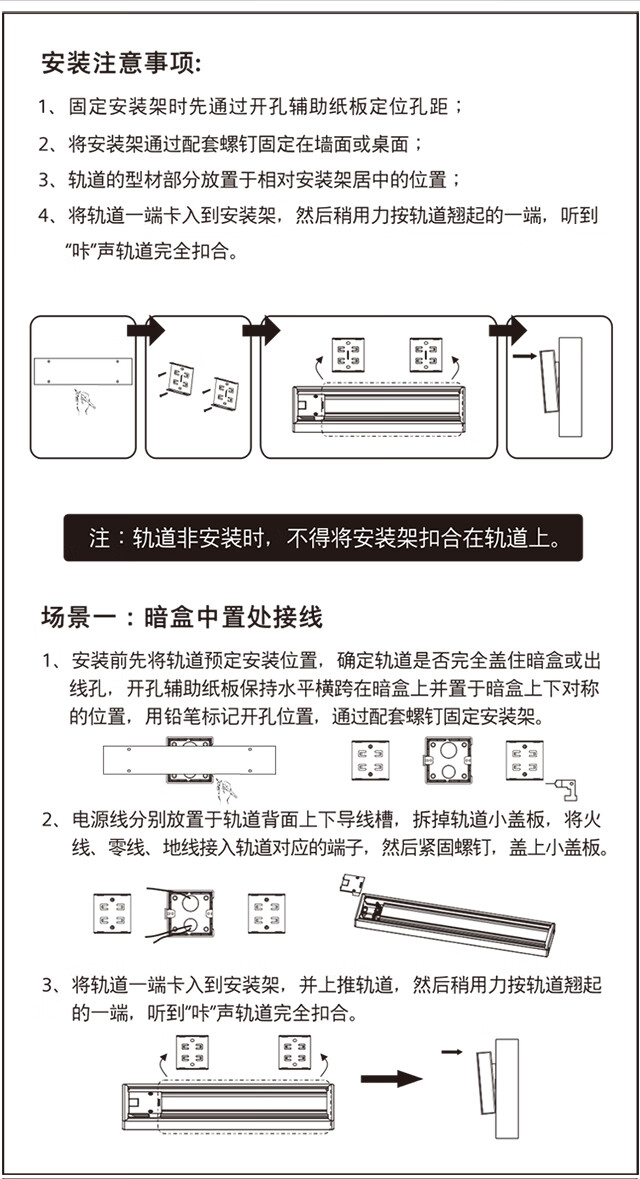 安装注意事项:

1、固定安装架时先通过开孔辅助纸板定位孔距；

2、将安装架通过配套螺钉固定在墙面或桌面；

3、轨道的型材部分放置于相对安装架居中的位置；

4、将轨道一端卡入到安装架，然后稍用力按轨道翘起的一端，听到“咔”声轨道完全扣合。

注：轨道非安装时，不得将安装架扣合在轨道上。

场景一：暗盒中置处接线

1、安装前先将轨道预定安装位置，确定轨道是否完全盖住暗盒或出线孔，开孔辅助纸板保持水平横跨在暗盒上并置于暗盒上下对称的位置，用铅笔标记开孔位置，通过配套螺钉固定安装架。

2、电源线分别放置于轨道背面上下导线槽，拆掉轨道小盖板，将火线、零线、地线接入轨道对应的端子，然后紧固螺钉，盖上小盖板。

3、将轨道一端卡入到安装架，并上推轨道，然后稍用力按轨道翘起的一端，听到“咔”声轨道完全扣合。