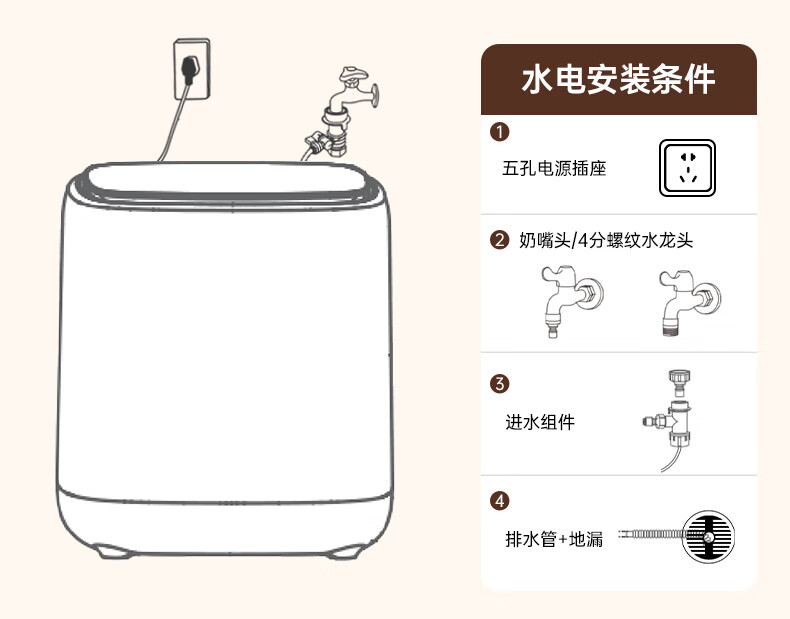 水电安装条件

1
五孔电源插座

2 奶嘴头/4分螺纹水龙头

3
进水组件

4
排水管+地漏