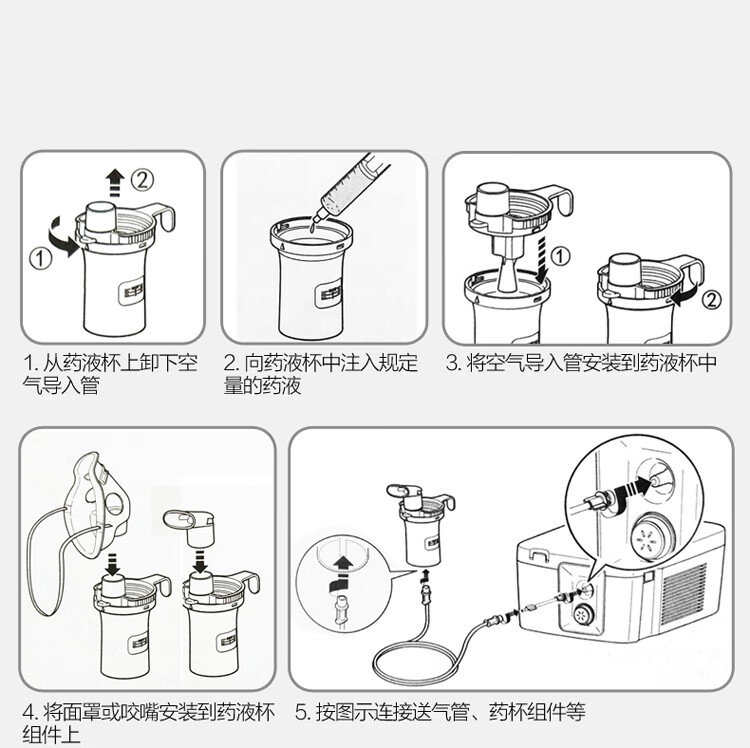 ②
①

1. 从药液杯上卸下空气导入管

2. 向药液杯中注入规定量的药液

①
②

3. 将空气导入管安装到药液杯中

4. 将面罩或咬嘴安装到药液杯组件上

5. 按图示连接送气管、药杯组件等