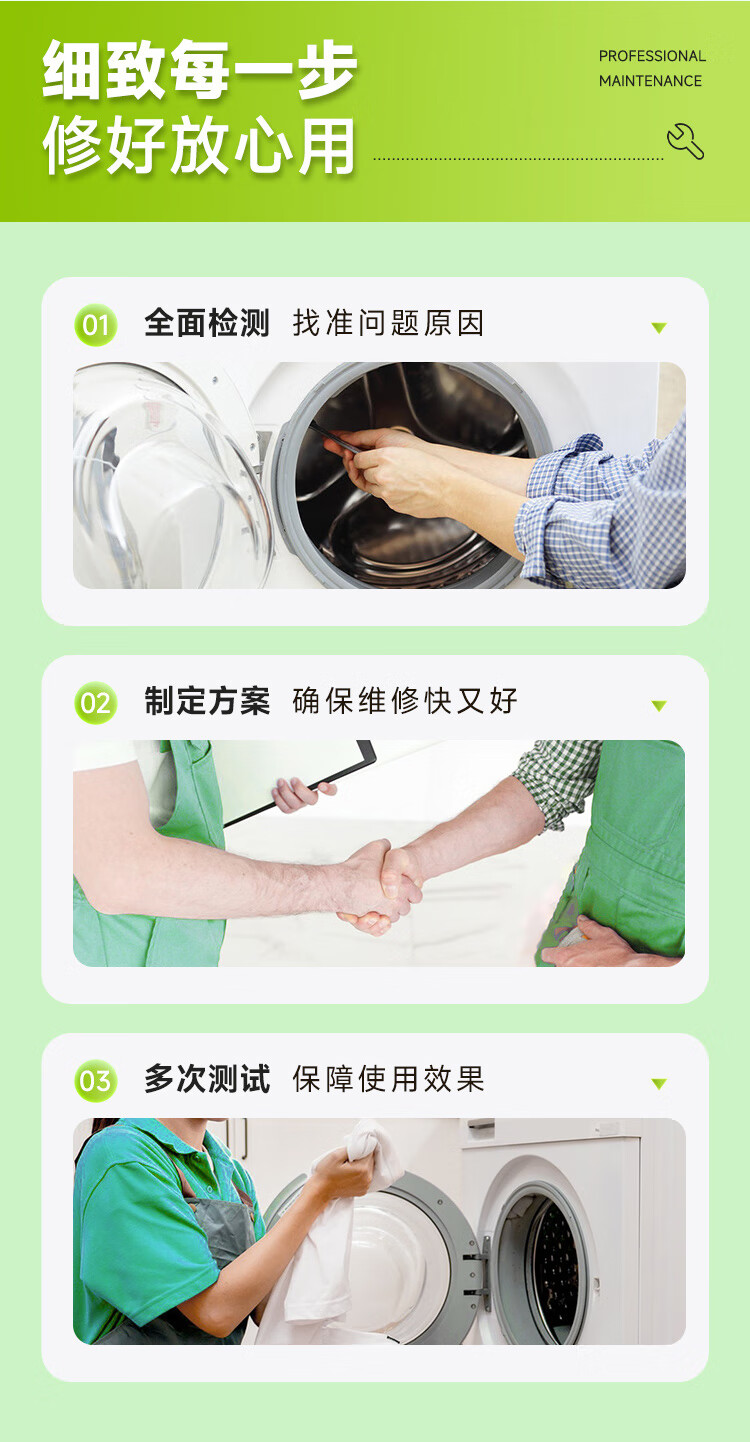 细致每一步
修好放心用

PROFESSIONAL
MAINTENANCE

01 全面检测 找准问题原因

02 制定方案 确保维修快又好

03 多次测试 保障使用效果