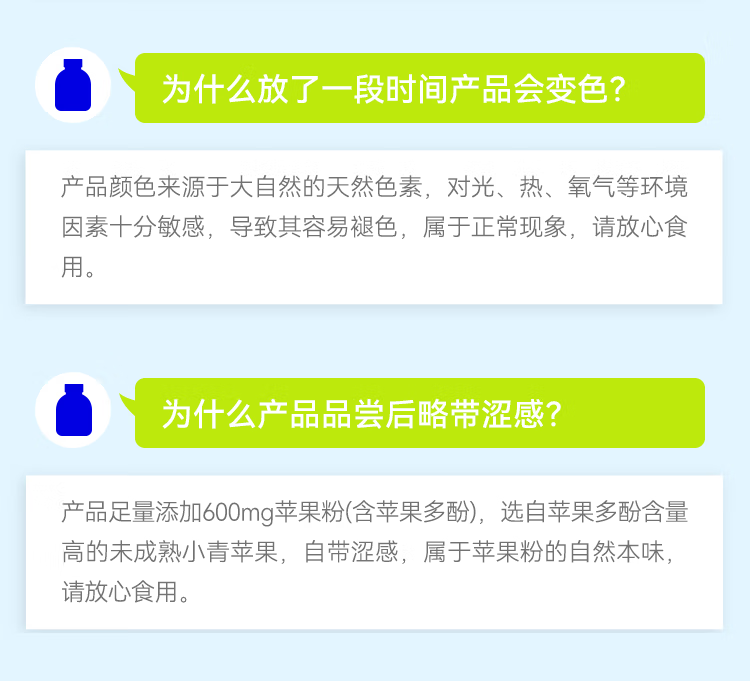 为什么放了一段时间产品会变色？

产品颜色来源于大自然的天然色素，对光、热、氧气等环境因素十分敏感，导致其容易褪色，属于正常现象，请放心食用。

为什么产品品尝后略带涩感？

产品足量添加600mg苹果粉(含苹果多酚)，选自苹果多酚含量高的未成熟小青苹果，自带涩感，属于苹果粉的自然本味，请放心食用。