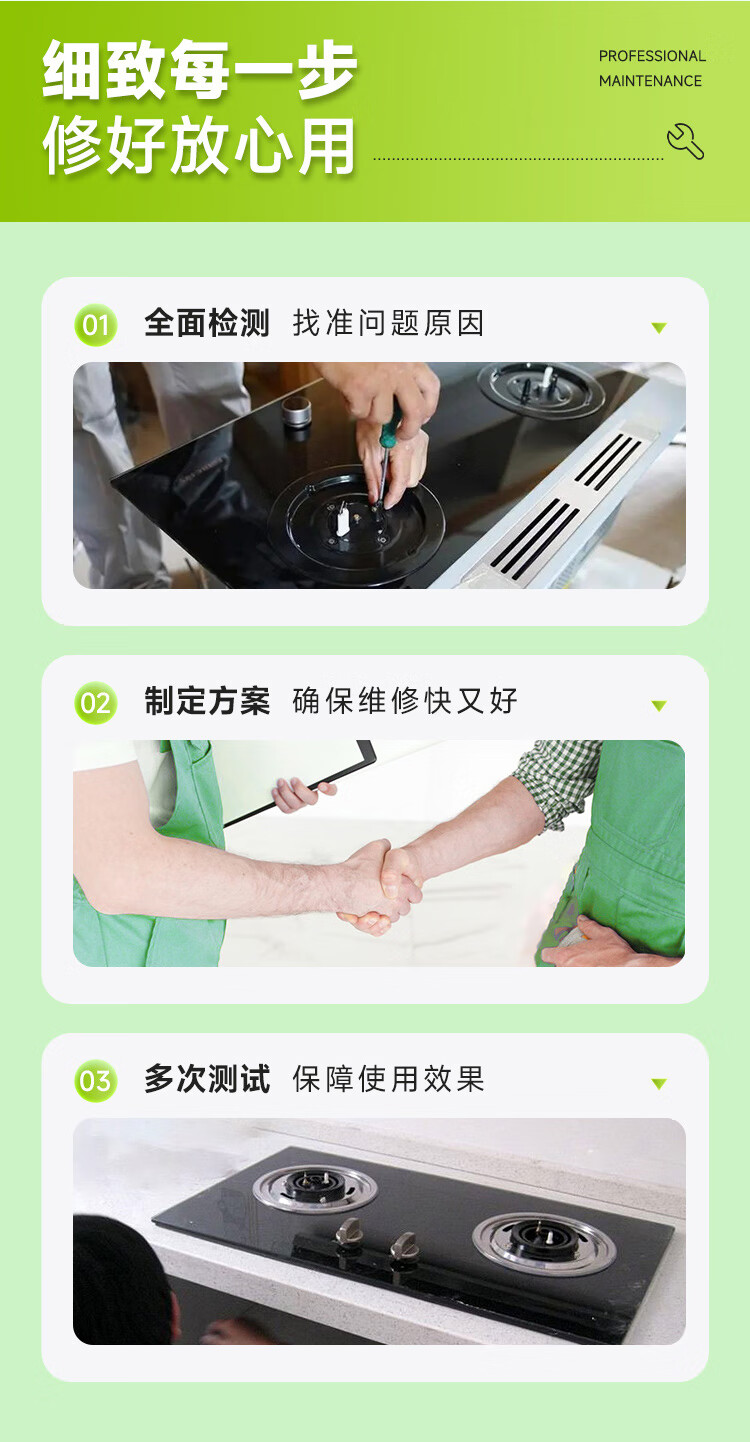 细致每一步
修好放心用

PROFESSIONAL
MAINTENANCE

01 全面检测 找准问题原因

02 制定方案 确保维修快又好

03 多次测试 保障使用效果