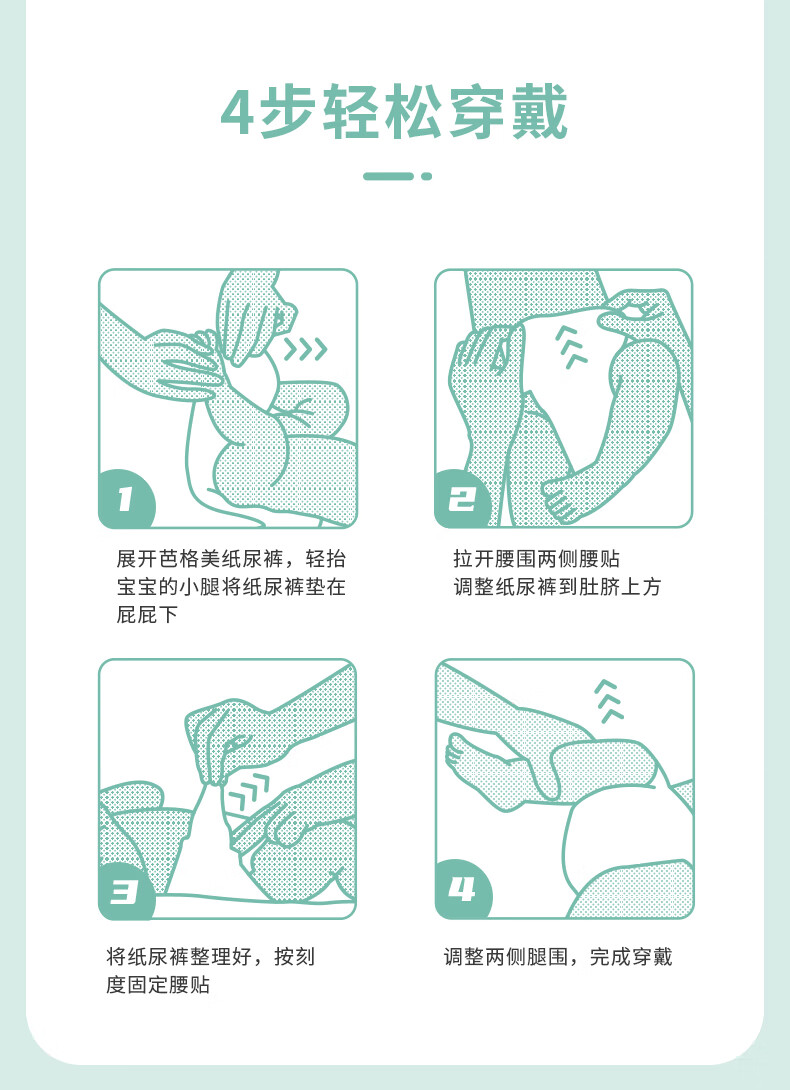 4步轻松穿戴

1

展开芭格美纸尿裤，轻抬宝宝的小腿将纸尿裤垫在屁屁下

2

拉开腰围两侧腰贴
调整纸尿裤到肚脐上方

3

将纸尿裤整理好，按刻度固定腰贴

4

调整两侧腿围，完成穿戴