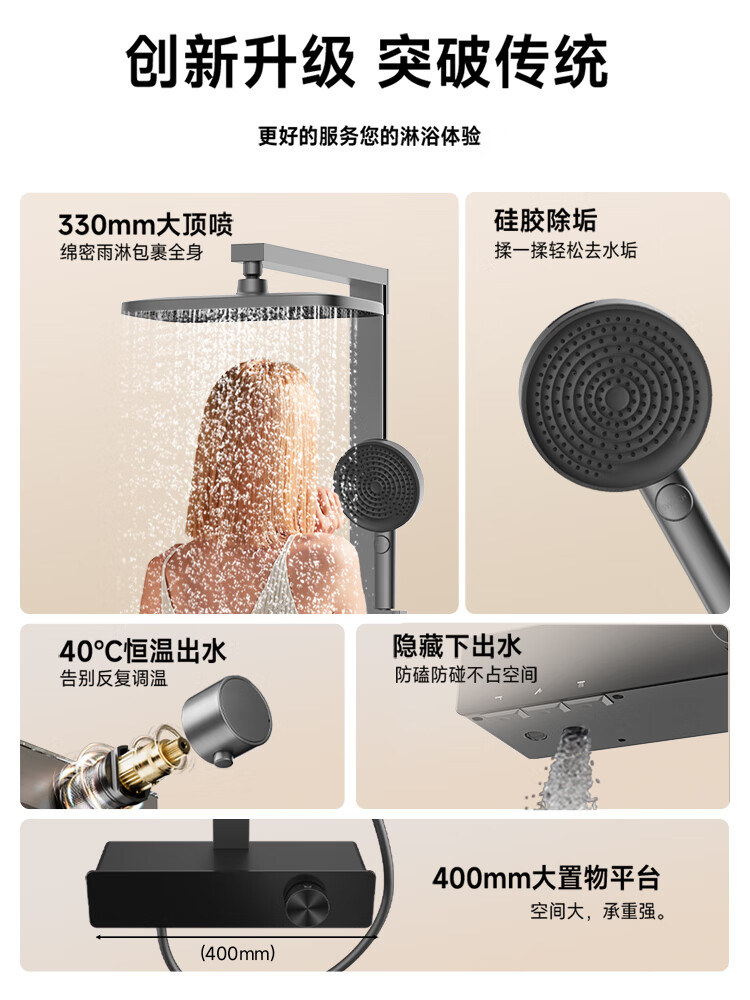 创新升级 突破传统

更好的服务您的淋浴体验

330mm大顶喷
绵密雨淋包裹全身

硅胶除垢
揉一揉轻松去水垢

40°C恒温出水
告别反复调温

隐藏下出水
防磕防碰不占空间

400mm大置物平台
空间大，承重强。

(400mm)