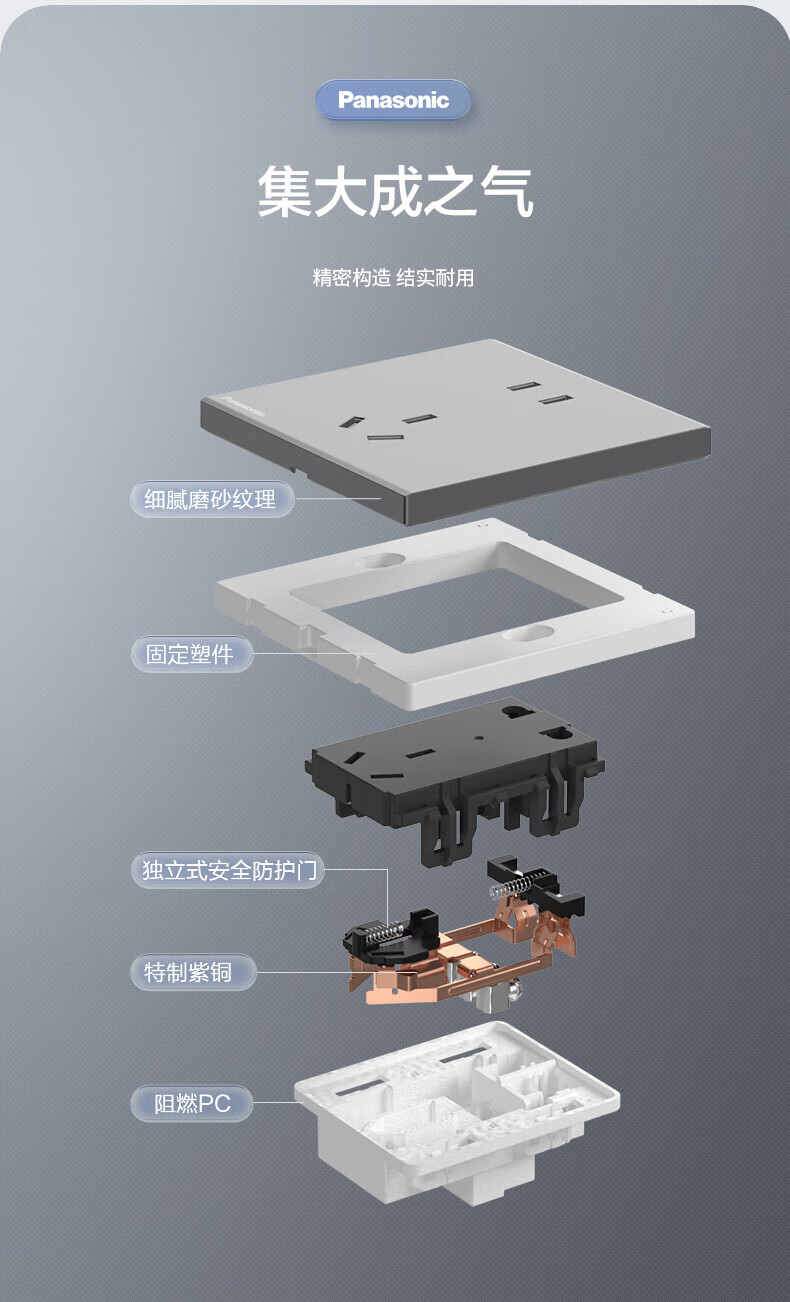 Panasonic

集大成之气

精密构造 结实耐用

Panasonic

细腻磨砂纹理

固定塑件

独立式安全防护门

特制紫铜

阻燃PC